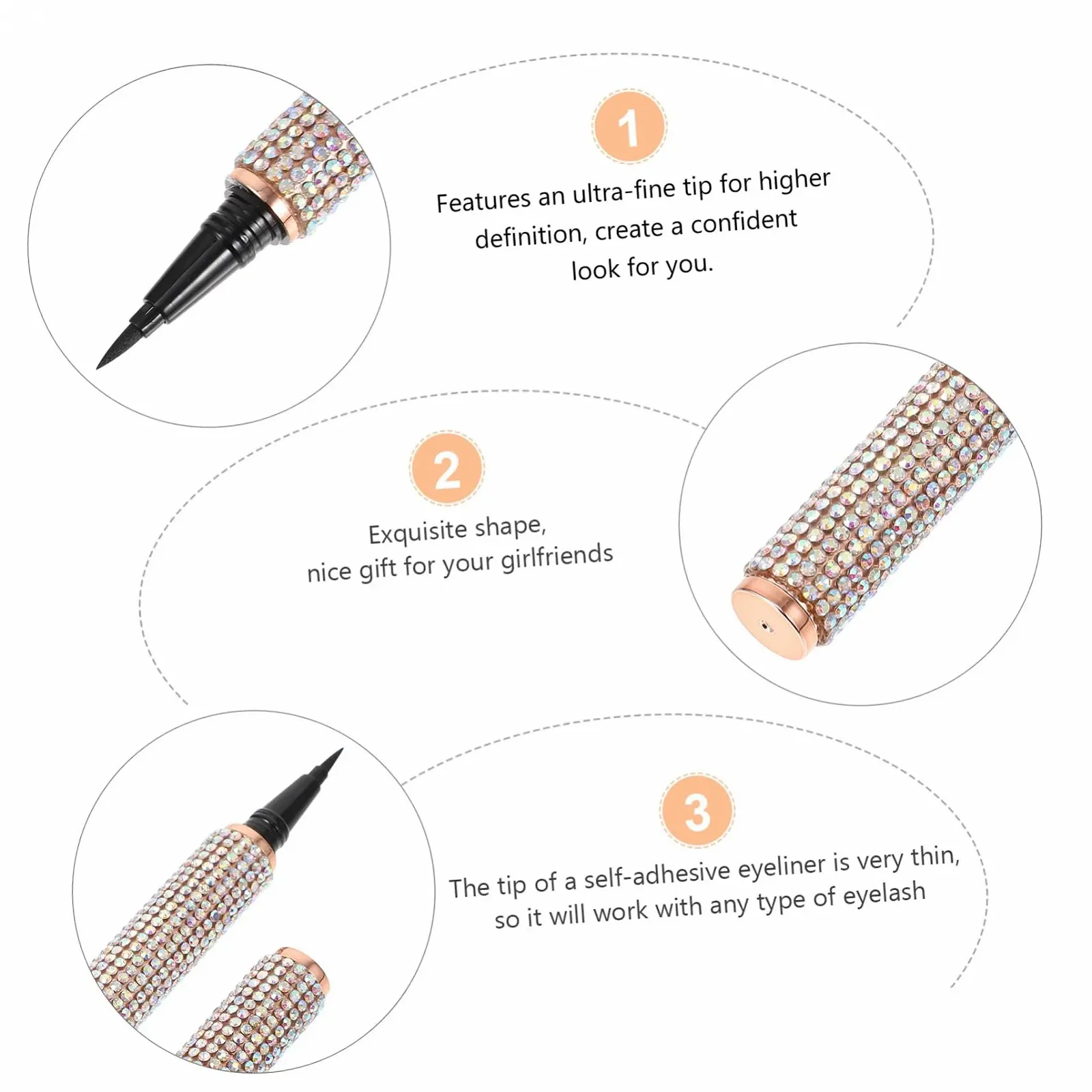 1

Features an ultra-fine tip for higher definition, create a confident look for you.

2

Exquisite shape, nice gift for your girlfriends

3

The tip of a self-adhesive eyeliner is very thin, so it will work with any type of eyelash