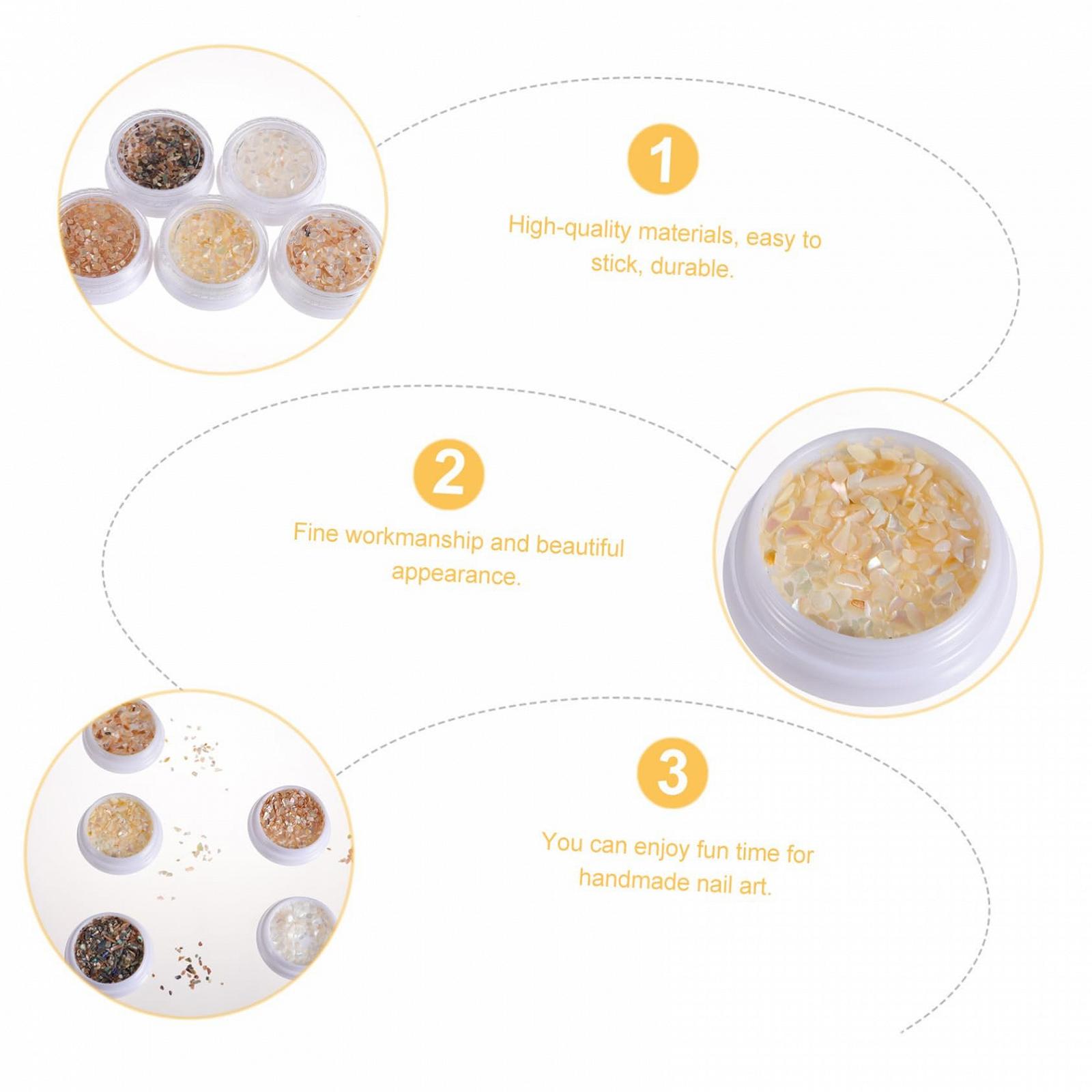 1

High-quality materials, easy to stick, durable.

2

Fine workmanship and beautiful appearance.

3

You can enjoy fun time for handmade nail art.