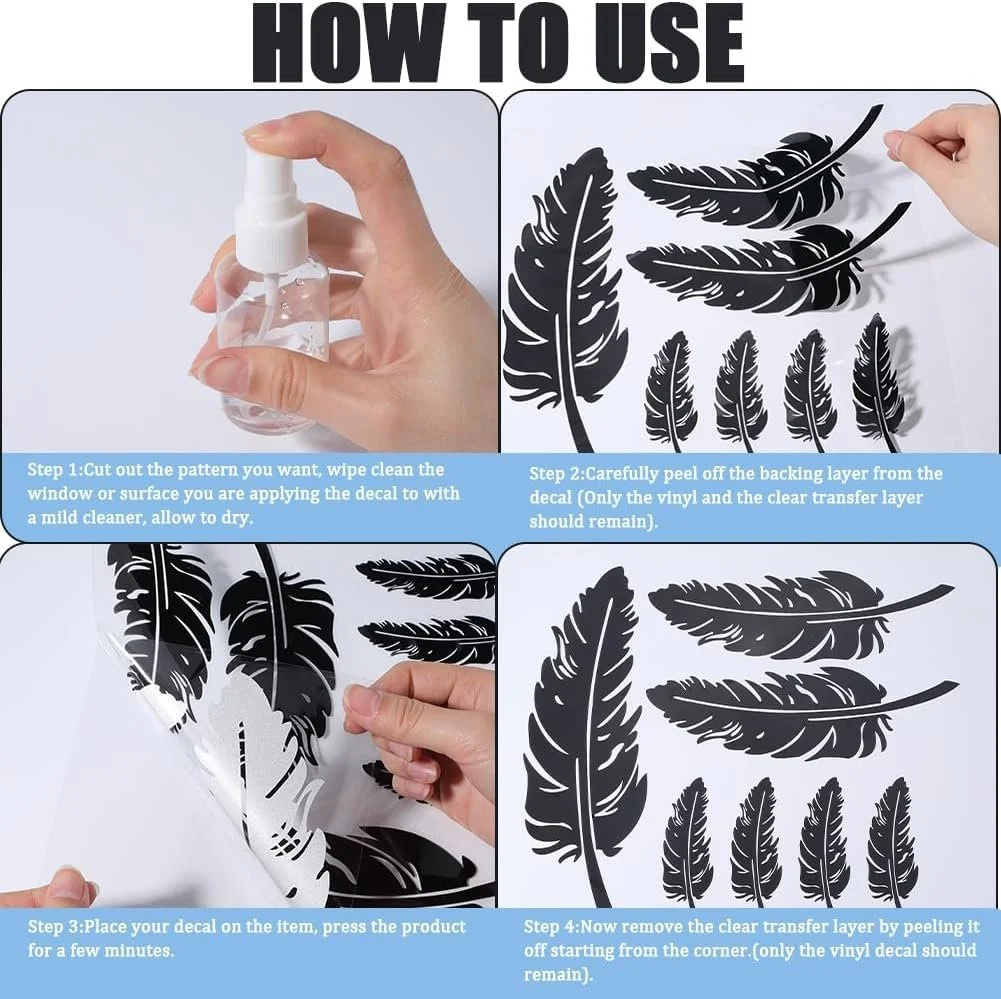 HOW TO USE

Step 1:Cut out the pattern you want, wipe clean the window or surface you are applying the decal to with a mild cleaner, allow to dry.

Step 2:Carefully peel off the backing layer from the decal (Only the vinyl and the clear transfer layer should remain).

Step 3:Place your decal on the item, press the product for a few minutes.

Step 4:Now remove the clear transfer layer by peeling it off starting from the corner.(only the vinyl decal should remain).