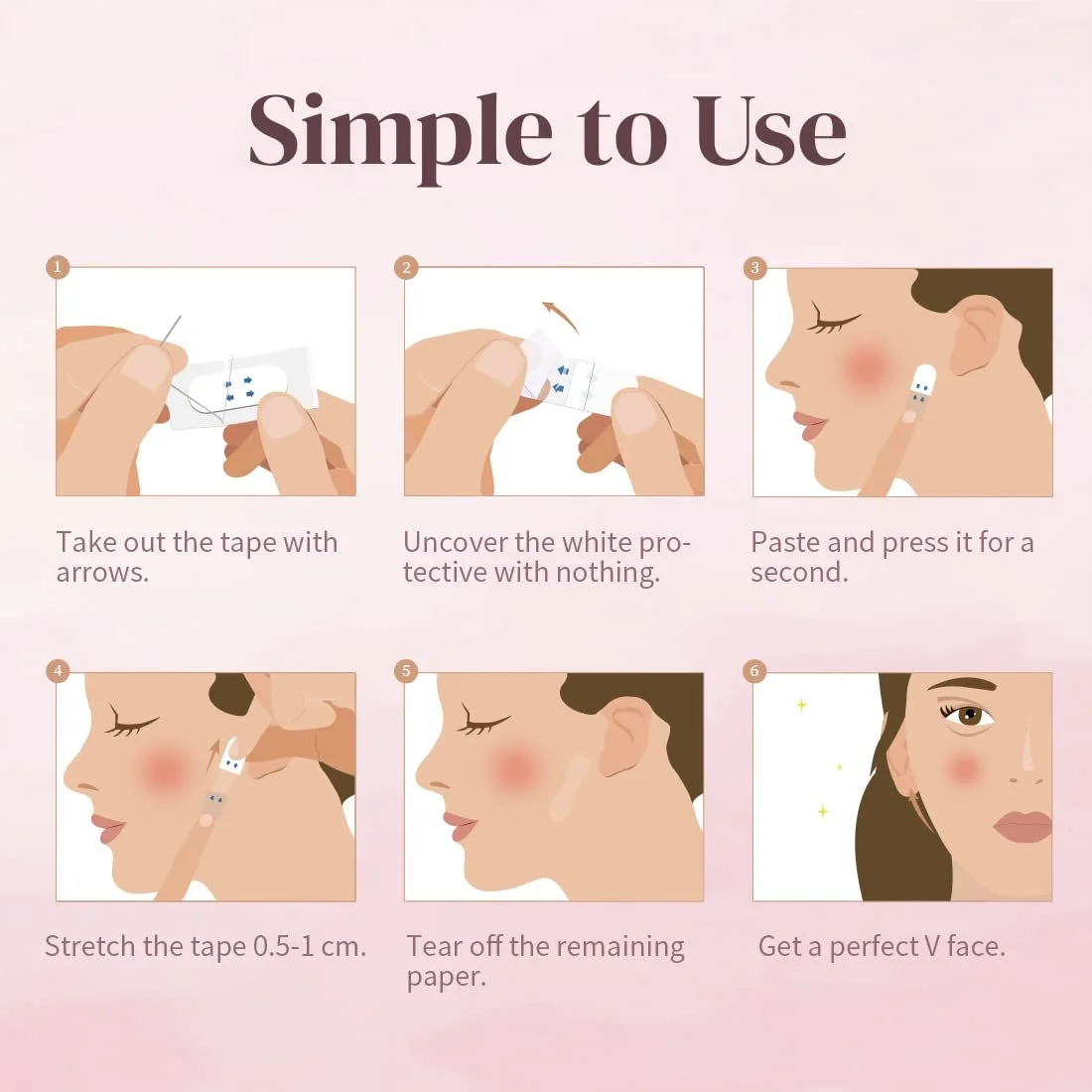 Simple to Use

1

Take out the tape with arrows.

2

Uncover the white protective with nothing.

3

Paste and press it for a second.

4

Stretch the tape 0.5-1 cm.

5

Tear off the remaining paper.

6

Get a perfect V face.