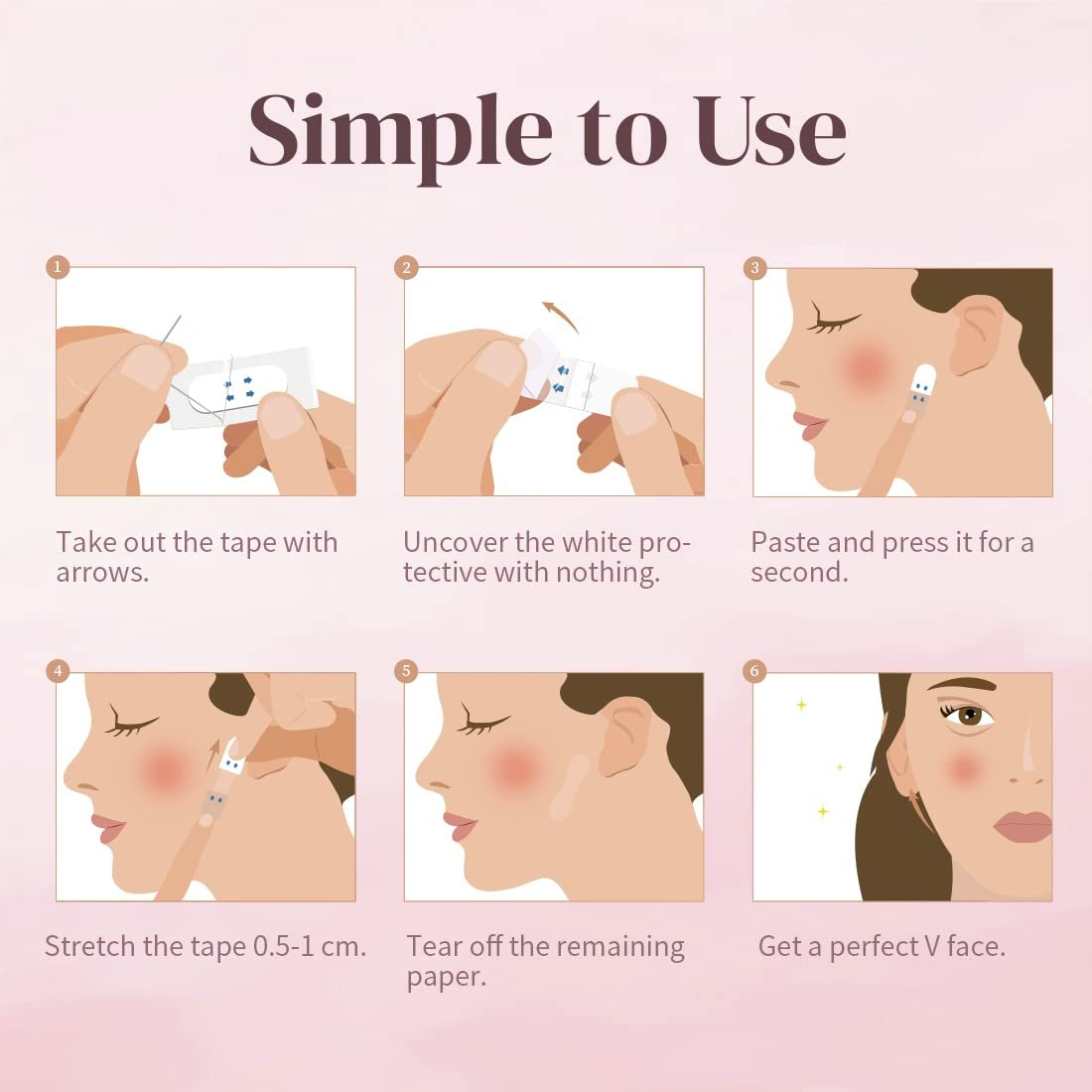 Simple to Use

1

Take out the tape with arrows.

2

Uncover the white protective with nothing.

3

Paste and press it for a second.

4

Stretch the tape 0.5-1 cm.

5

Tear off the remaining paper.

6

Get a perfect V face.