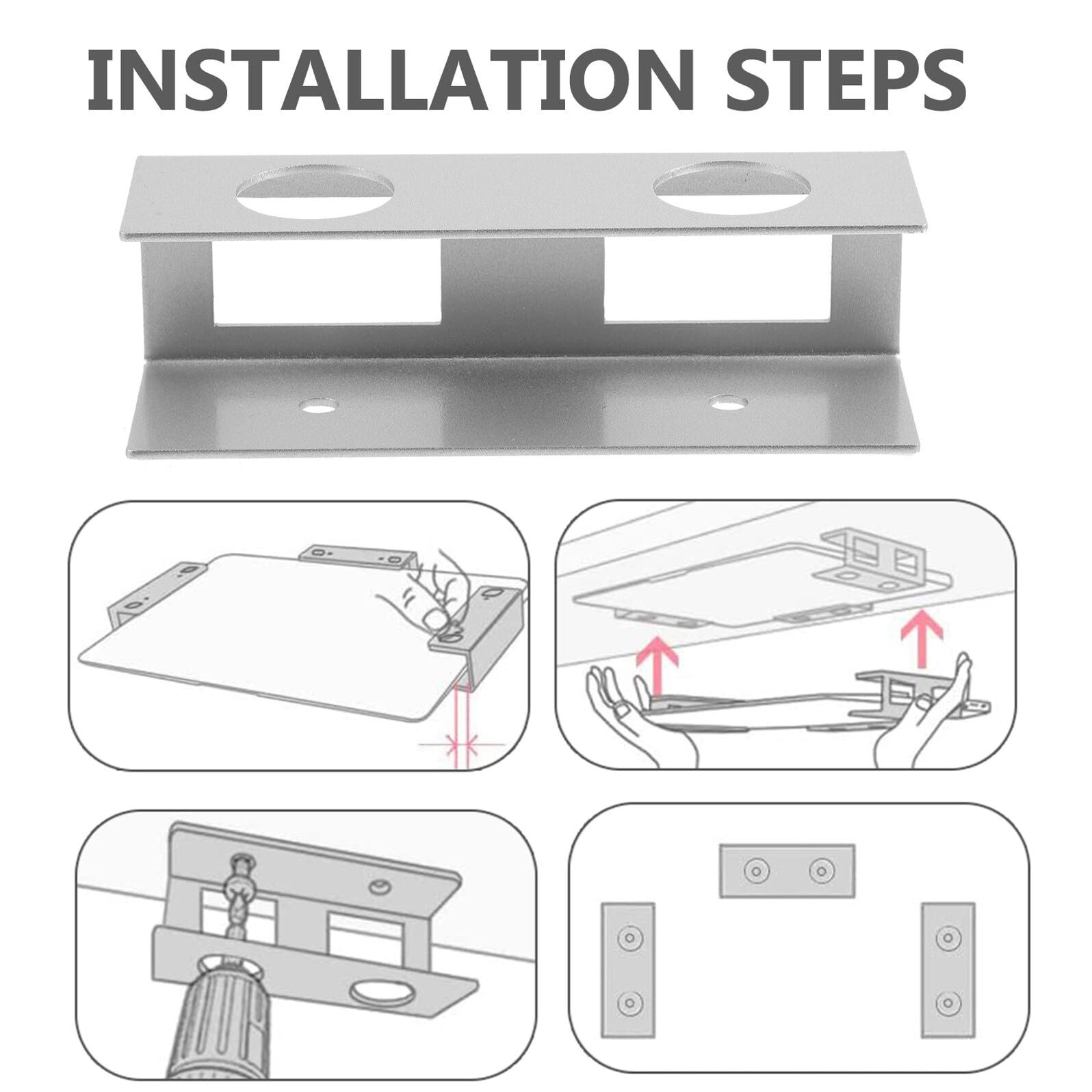 INSTALLATION STEPS