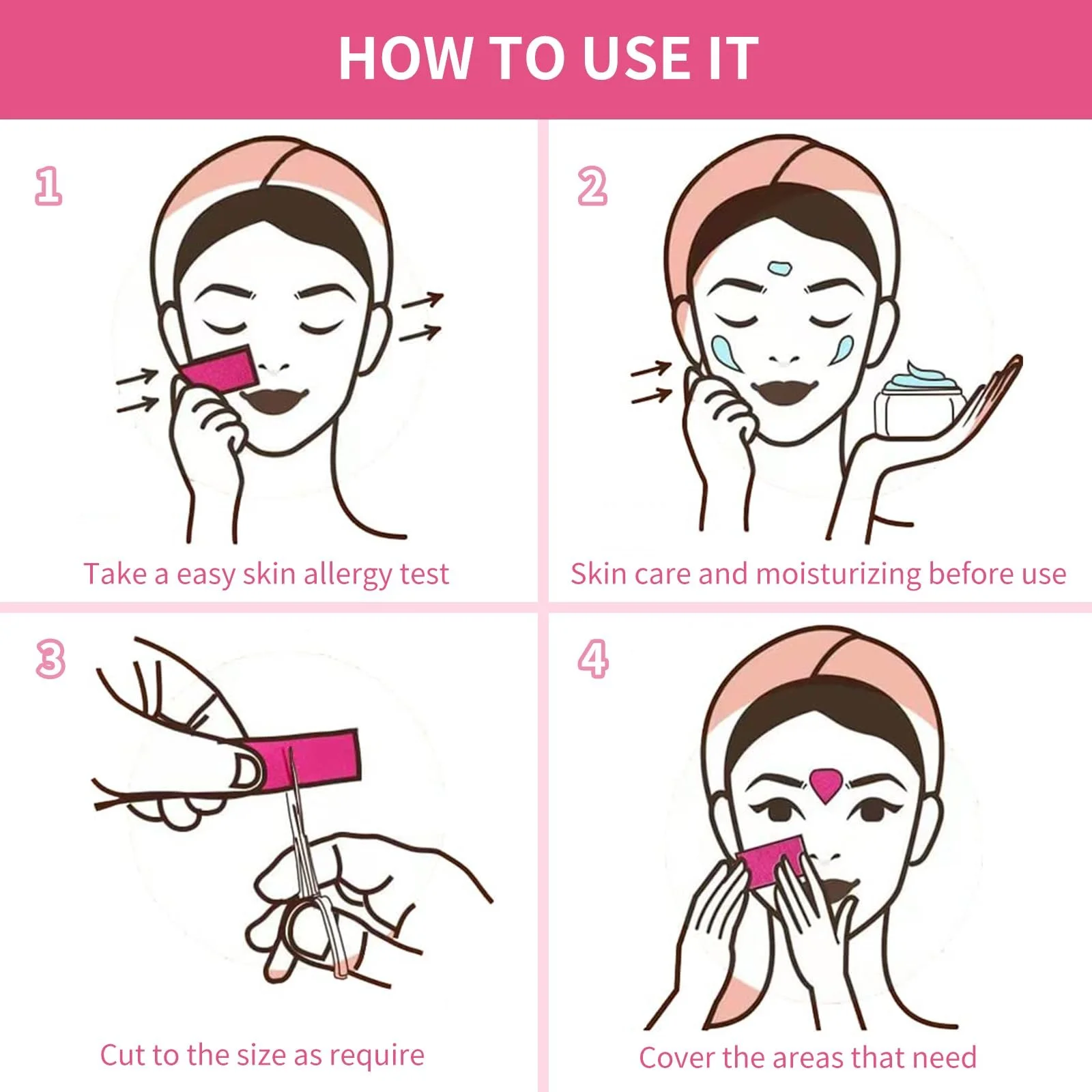 HOW TO USE IT

1

Take a easy skin allergy test

2

Skin care and moisturizing before use

3

Cut to the size as require

4

Cover the areas that need