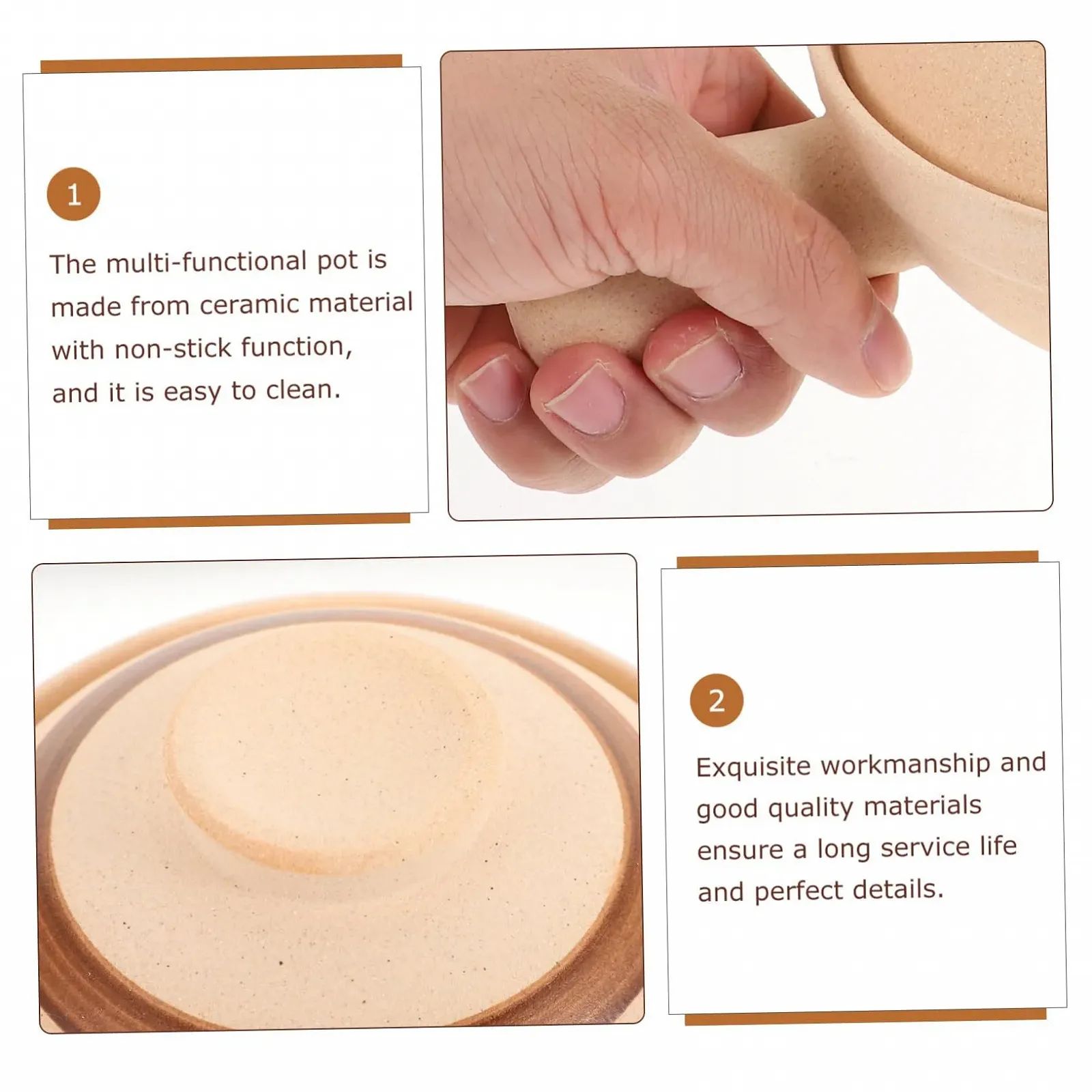 1

The multi-functional pot is made from ceramic material with non-stick function, and it is easy to clean.

2

Exquisite workmanship and good quality materials ensure a long service life and perfect details.