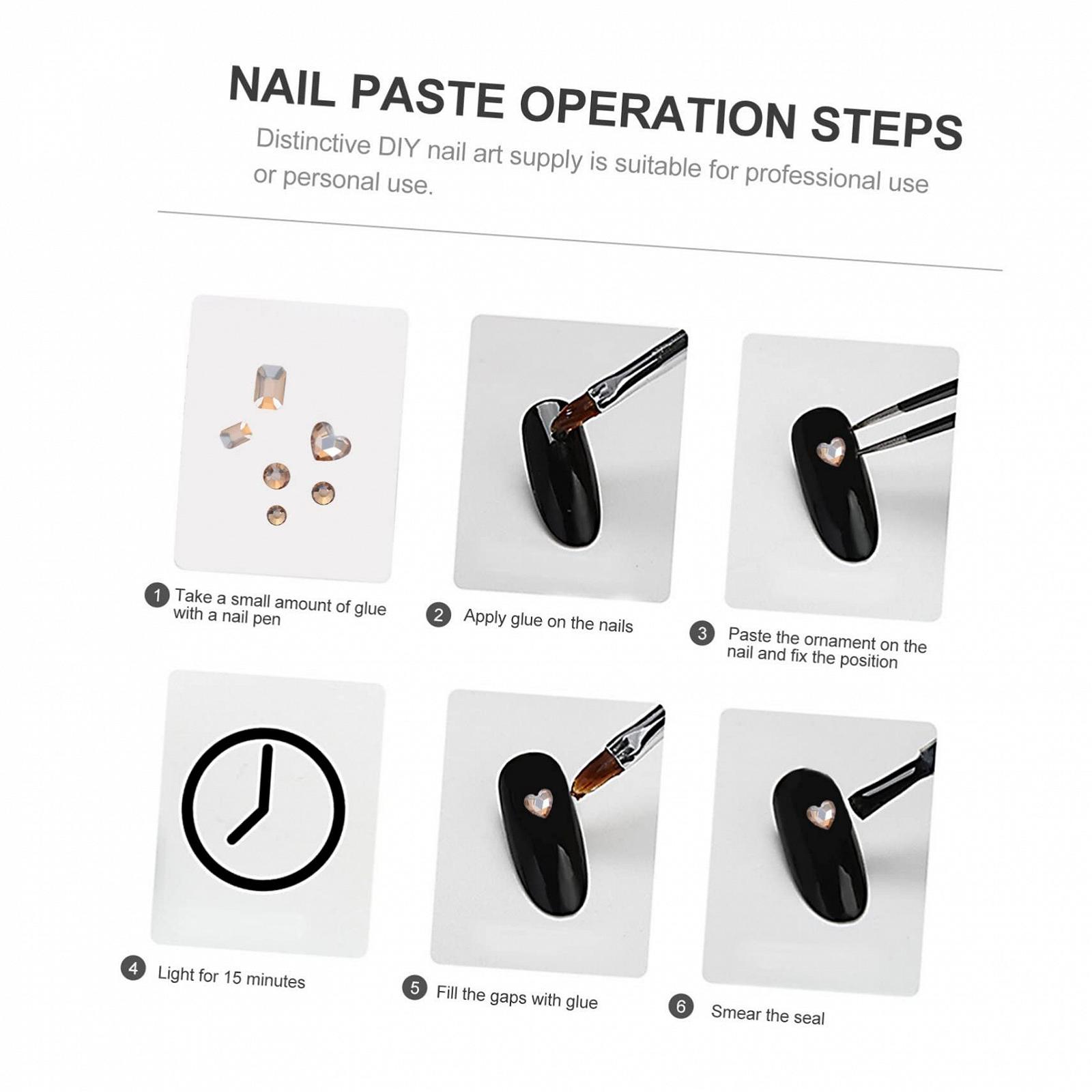 NAIL PASTE OPERATION STEPS

Distinctive DIY nail art supply is suitable for professional use or personal use.

1 Take a small amount of glue with a nail pen

2 Apply glue on the nails

3 Paste the ornament on the nail and fix the position

4 Light for 15 minutes

5 Fill the gaps with glue

6 Smear the seal