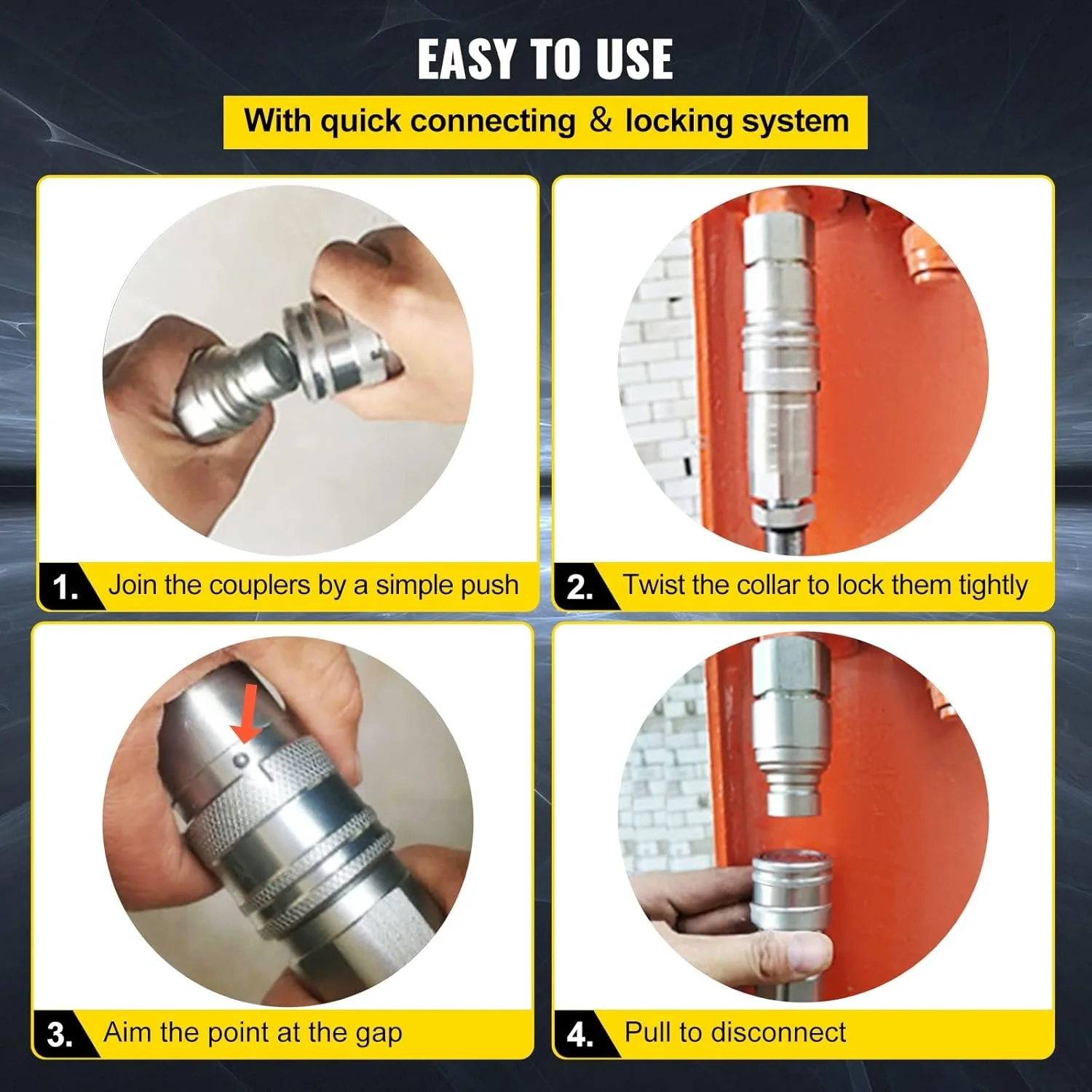 EASY TO USE

With quick connecting & locking system

1. Join the couplers by a simple push

2. Twist the collar to lock them tightly

3. Aim the point at the gap

4. Pull to disconnect