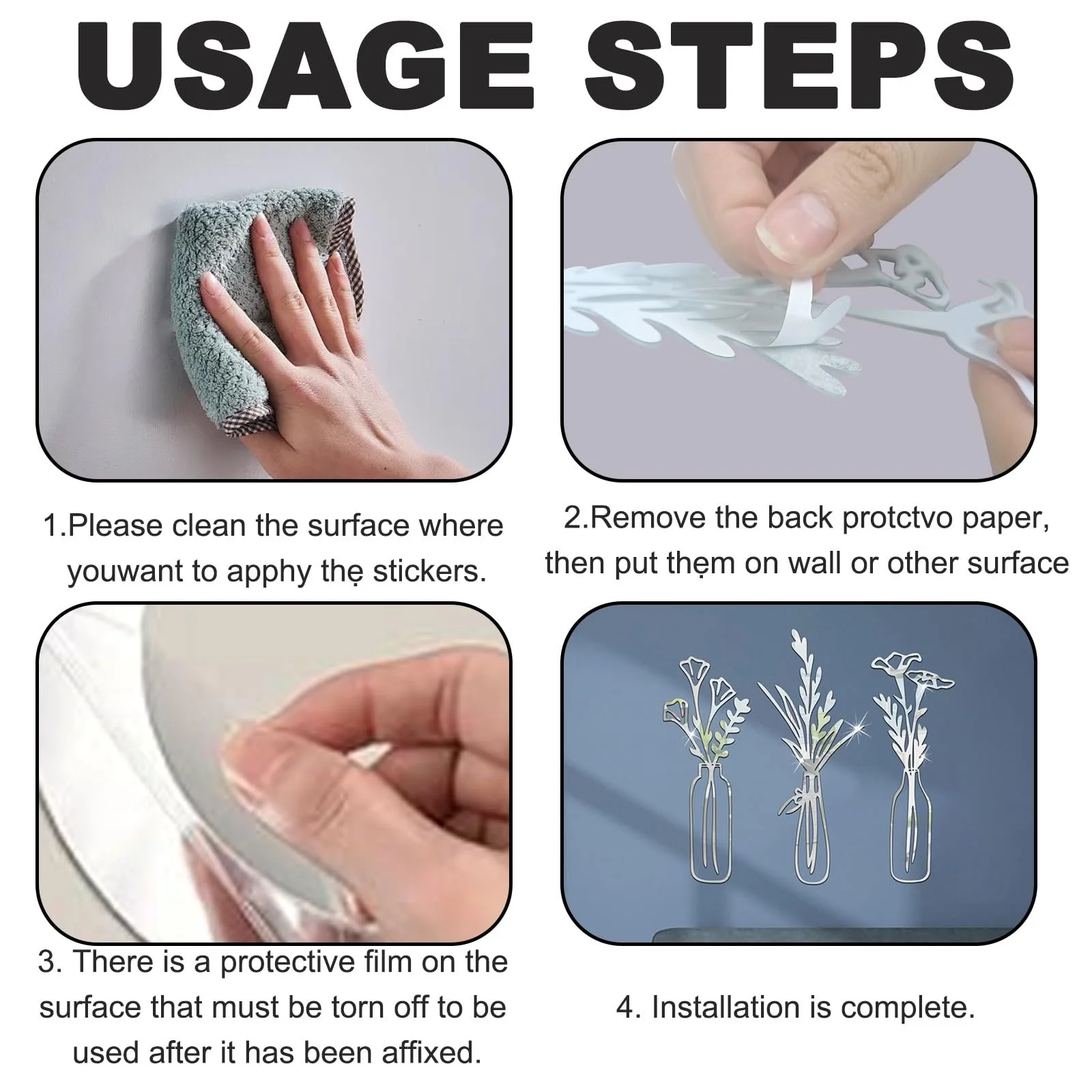 USAGE STEPS

1.Please clean the surface where youwant to apphy thẹ stickers.

2.Remove the back protctvo paper, then put thẹm on wall or other surface

3. There is a protective film on the surface that must be torn off to be used after it has been affixed.

4. Installation is complete.