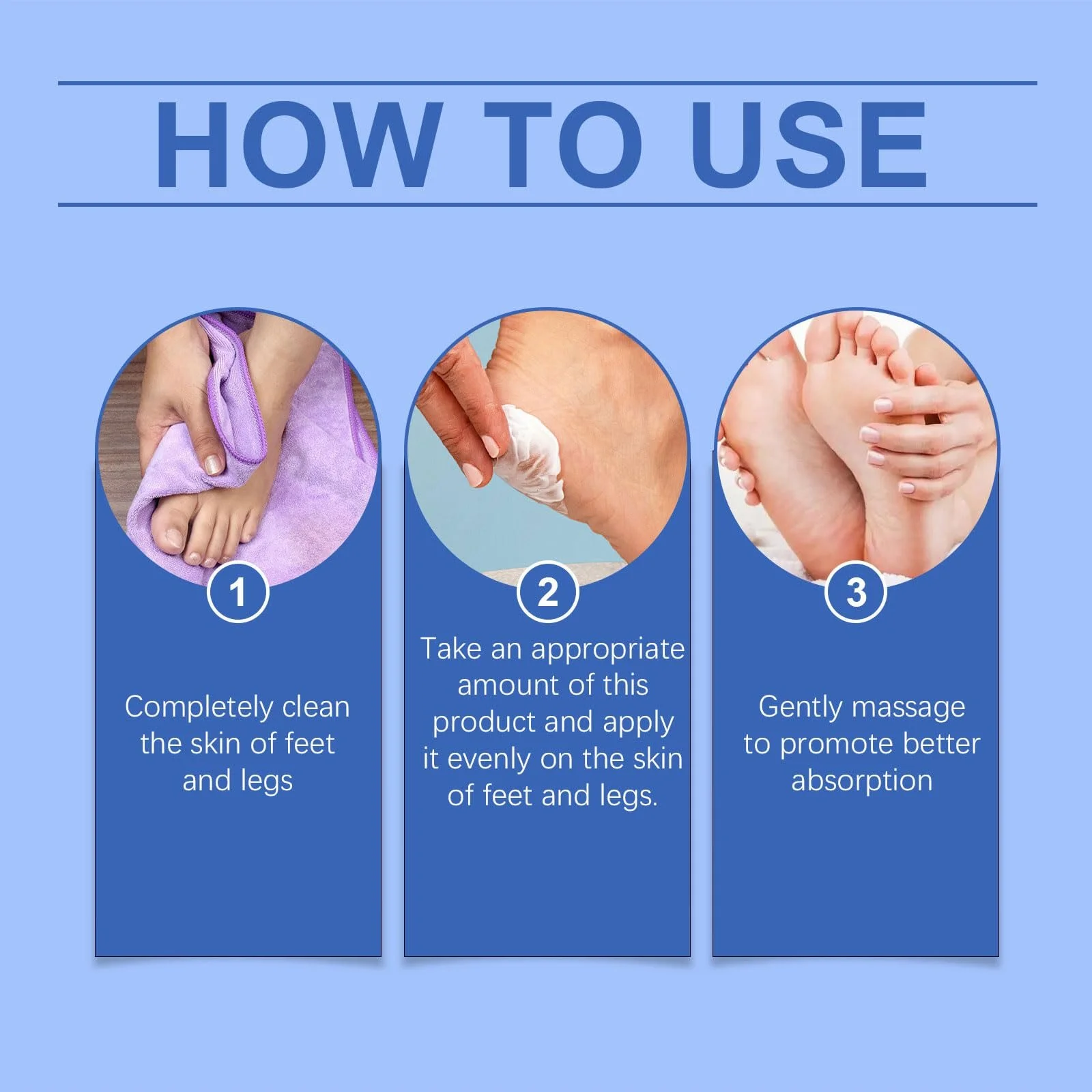 HOW TO USE

1

Completely clean the skin of feet and legs

2

Take an appropriate amount of this product and apply it evenly on the skin of feet and legs.

3

Gently massage to promote better absorption