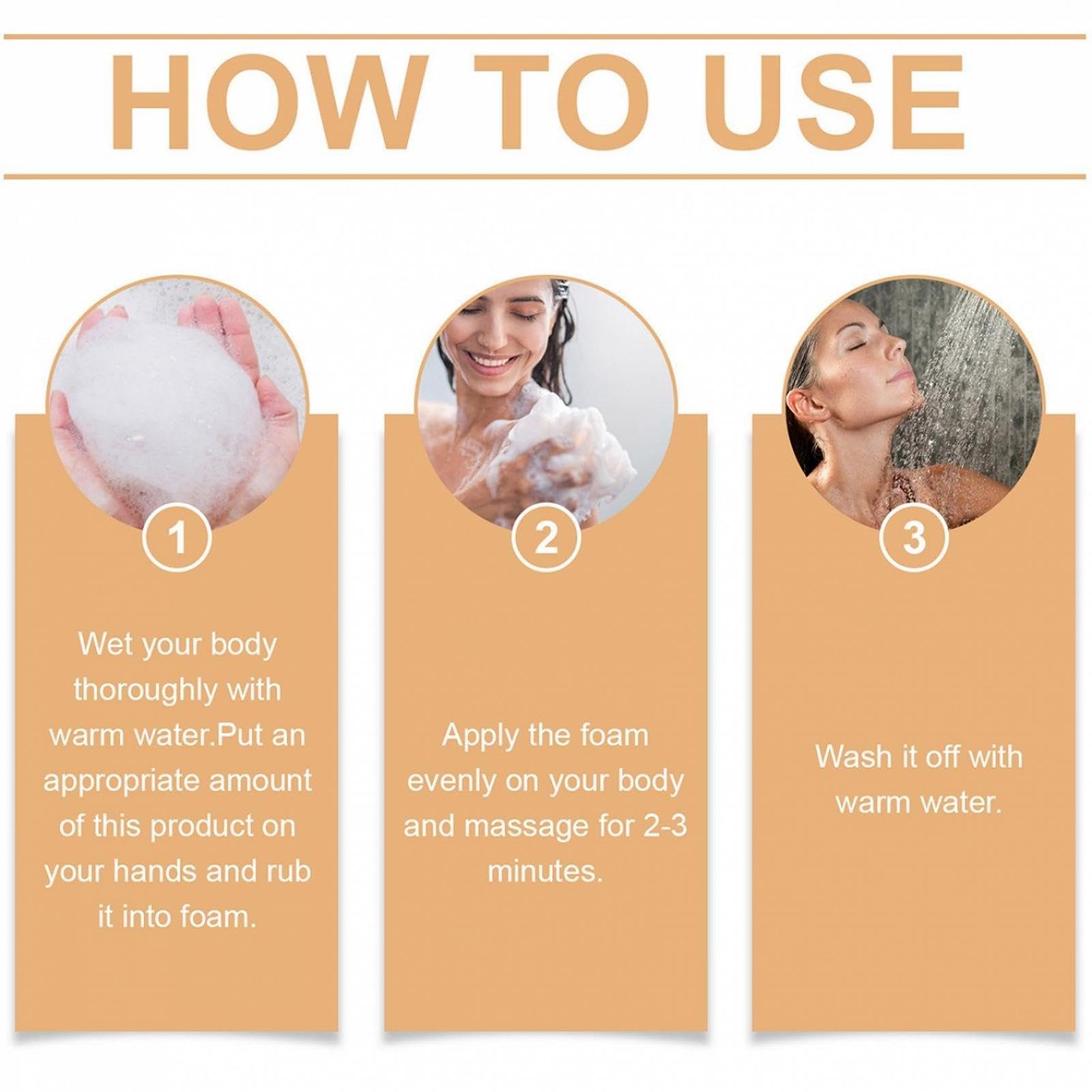 HOW TO USE

1

Wet your body thoroughly with warm water.Put an appropriate amount of this product on your hands and rub it into foam.

2

Apply the foam evenly on your body and massage for 2-3 minutes.

3

Wash it off with warm water.