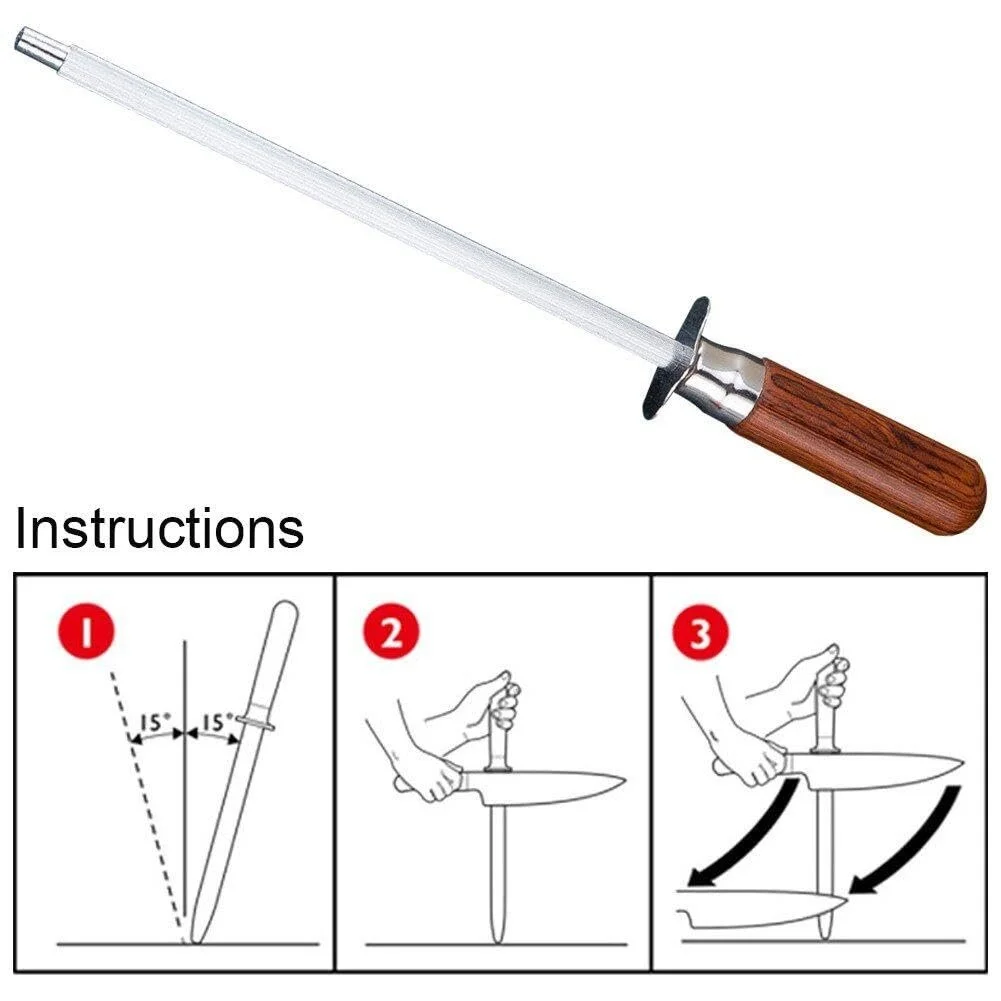 Instructions

1

15°

15°

2

3