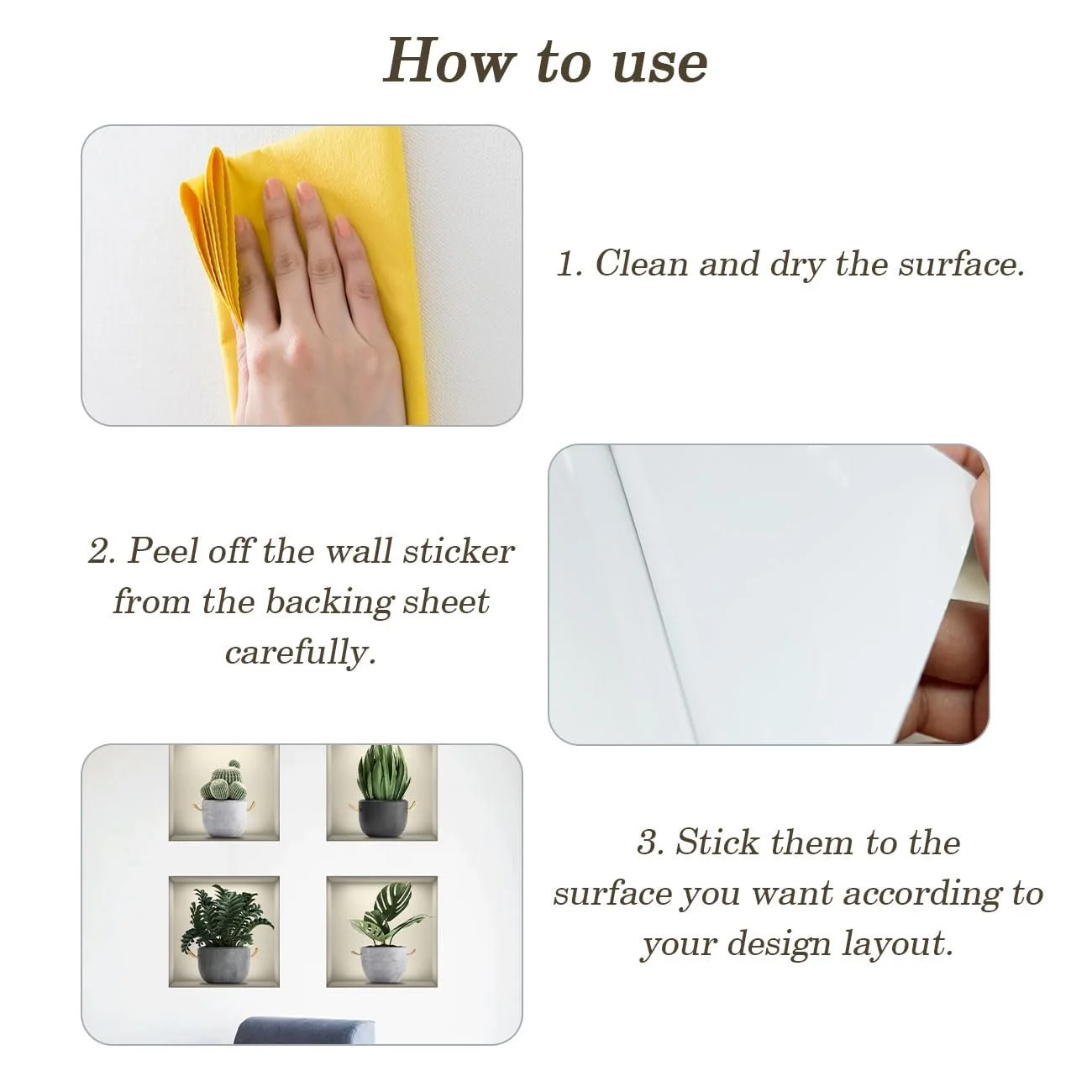 How to use

1. Clean and dry the surface.

2. Peel off the wall sticker from the backing sheet carefully.

3. Stick them to the surface you want according to your design layout.