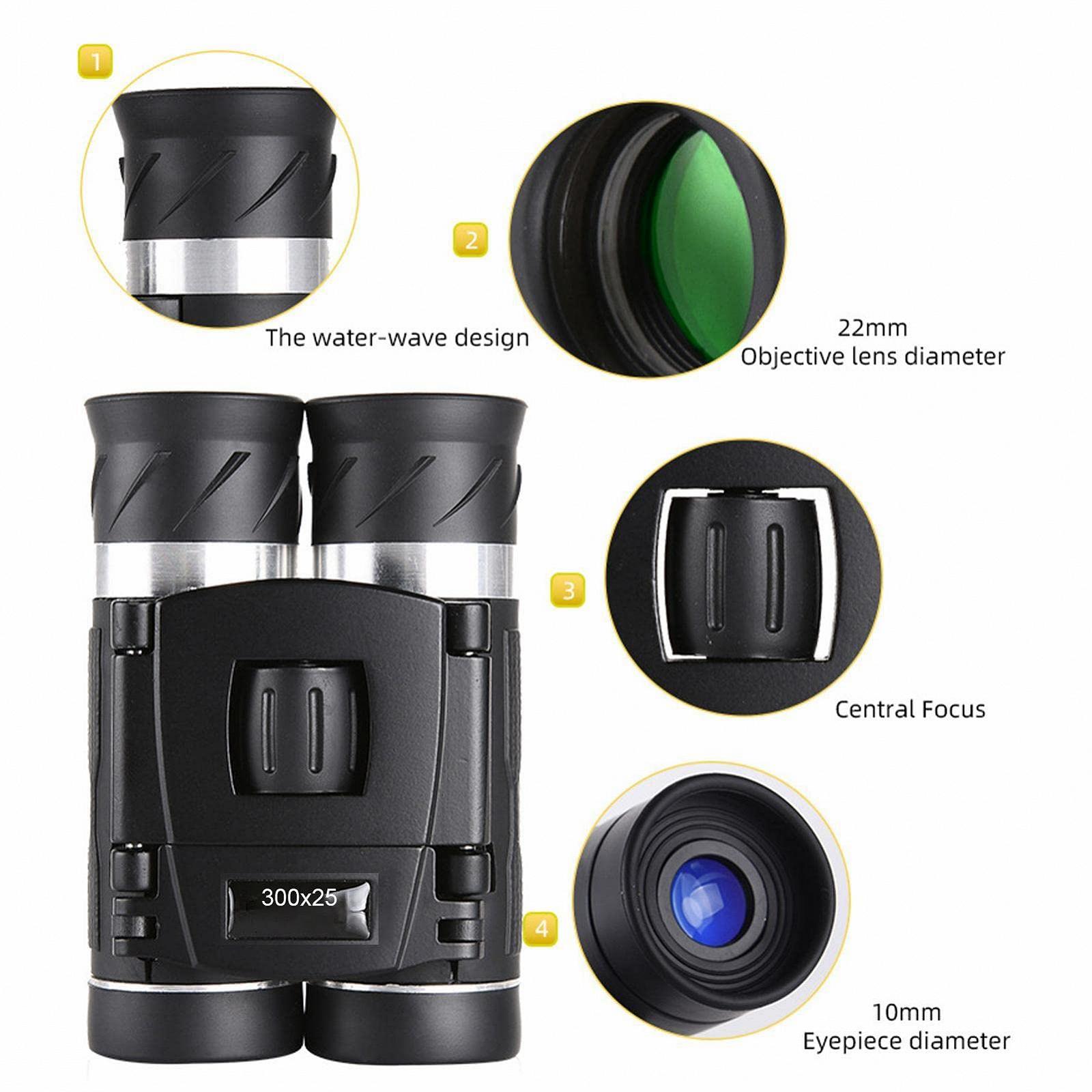 1

The water-wave design

2

22mm
Objective lens diameter

3

Central Focus

300x25

4

10mm
Eyepiece diameter