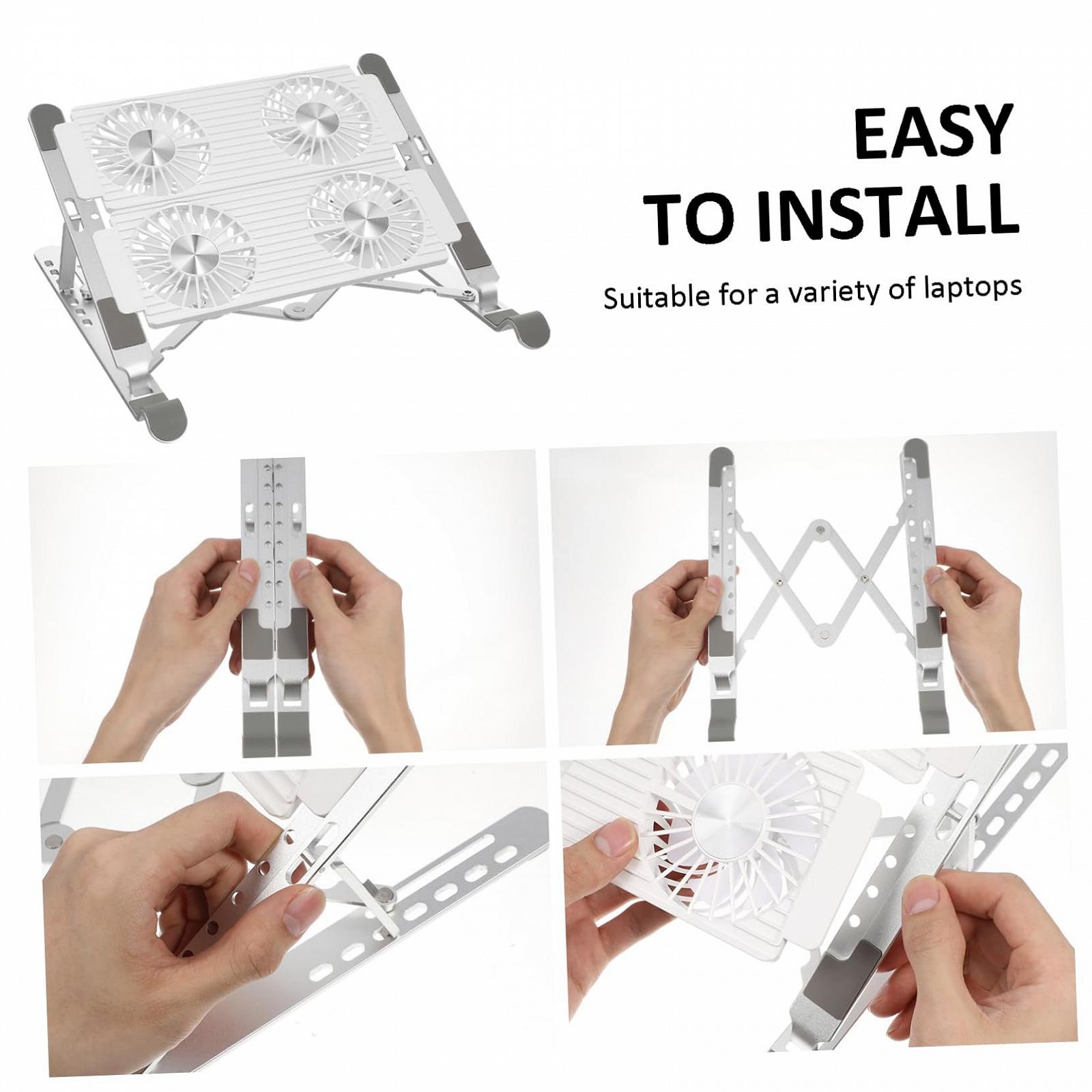 EASY
TO INSTALL

Suitable for a variety of laptops