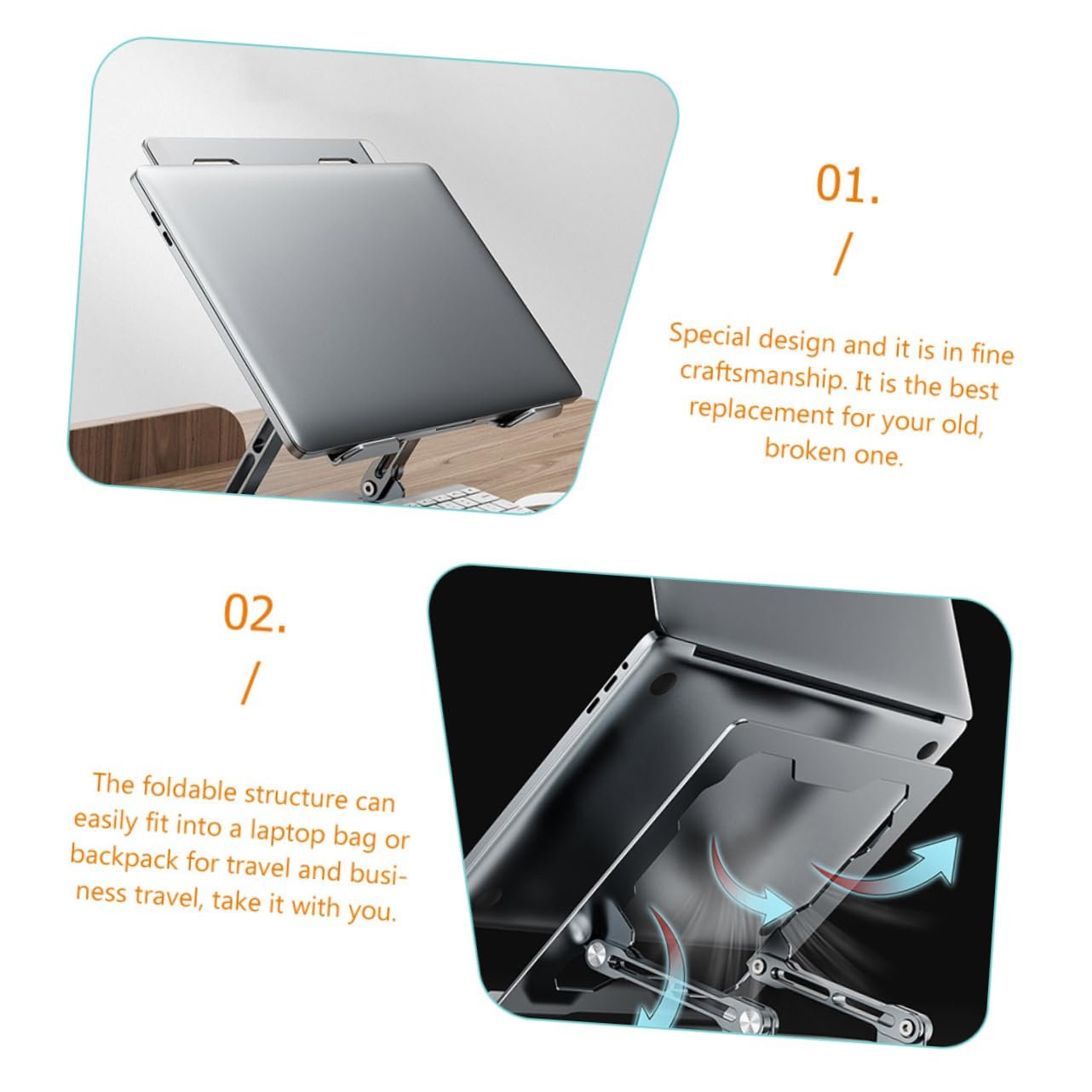 01.

/

Special design and it is in fine craftsmanship. It is the best replacement for your old, broken one.

02.

/

The foldable structure can easily fit into a laptop bag or backpack for travel and business travel, take it with you.