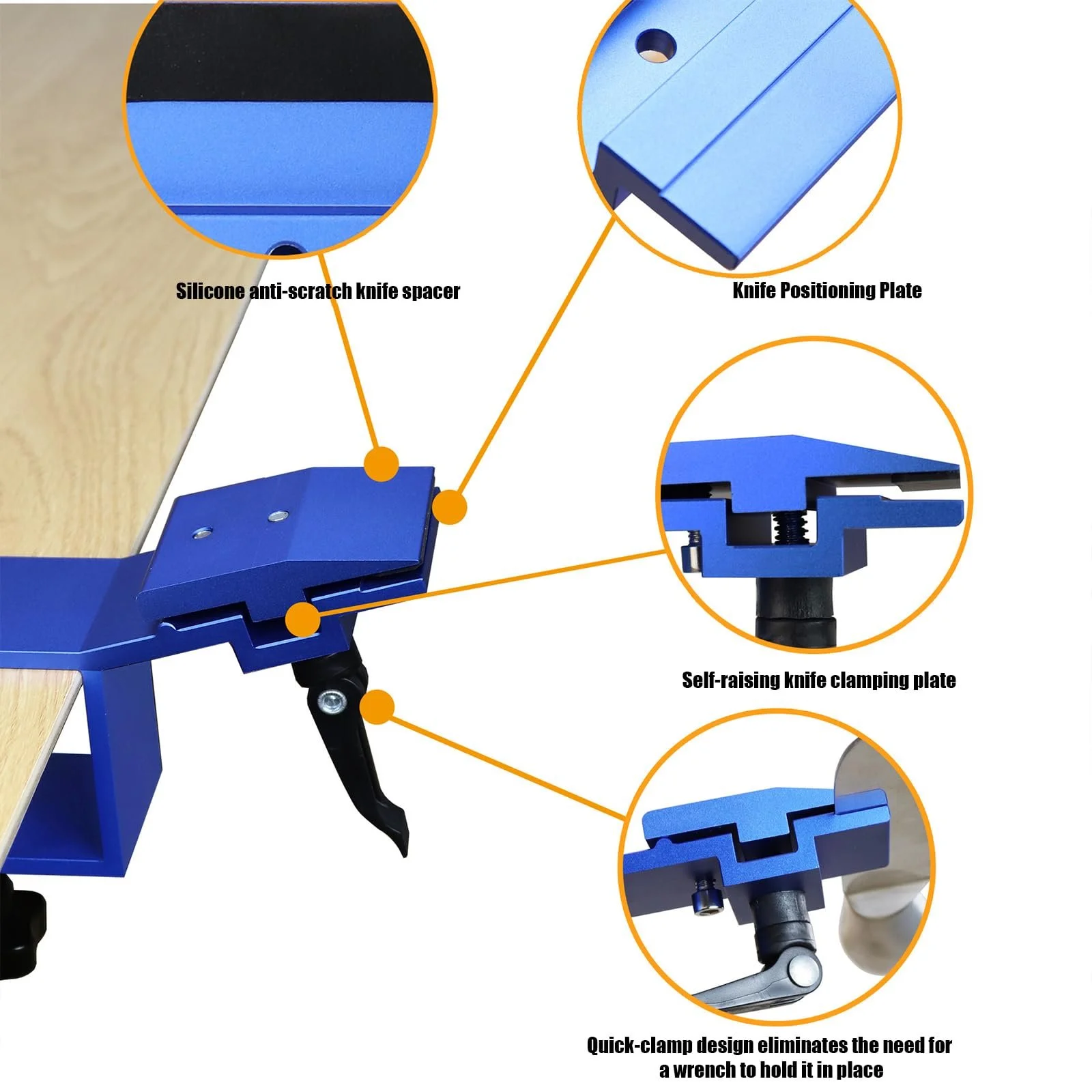 Silicone anti-scratch knife spacer

Knife Positioning Plate

Self-raising knife clamping plate

Quick-clamp design eliminates the need for a wrench to hold it in place