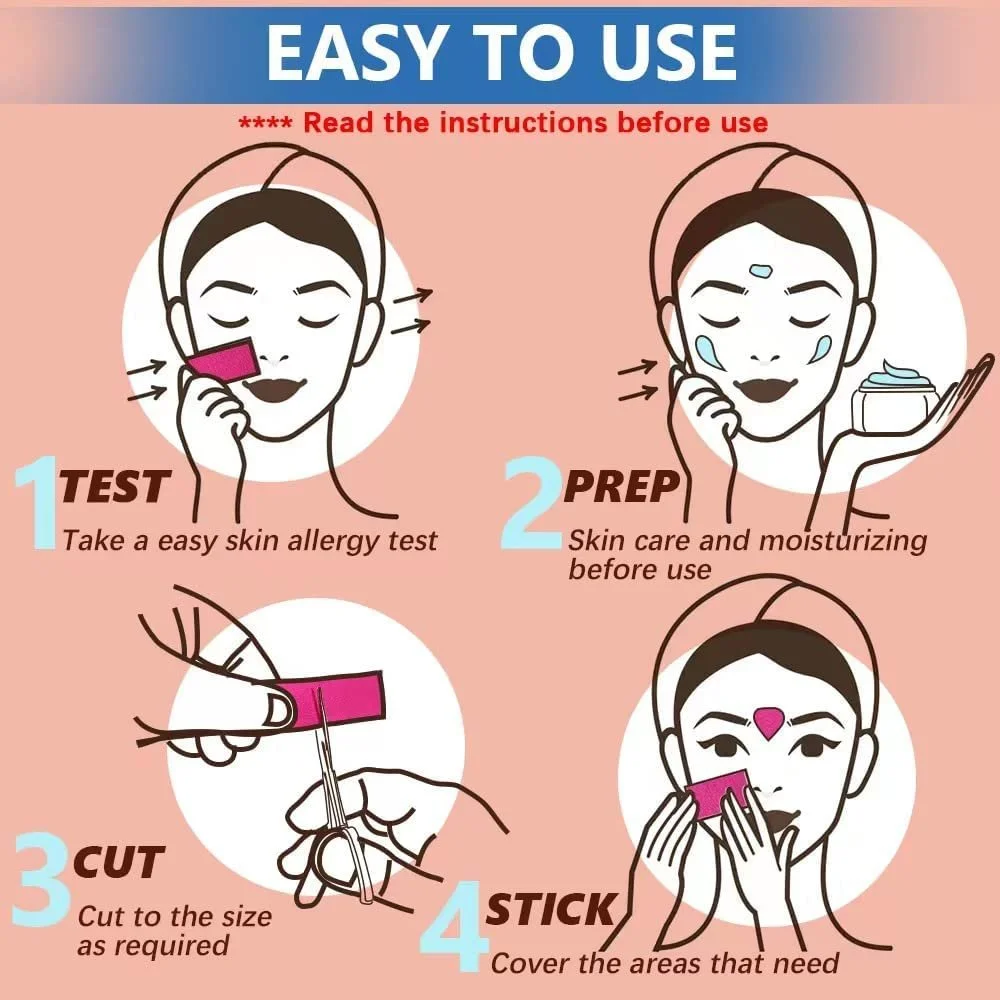 EASY TO USE

**** Read the instructions before use

1 TEST
Take a easy skin allergy test

2 PREP
Skin care and moisturizing before use

3 CUT
Cut to the size as required

4 STICK
Cover the areas that need