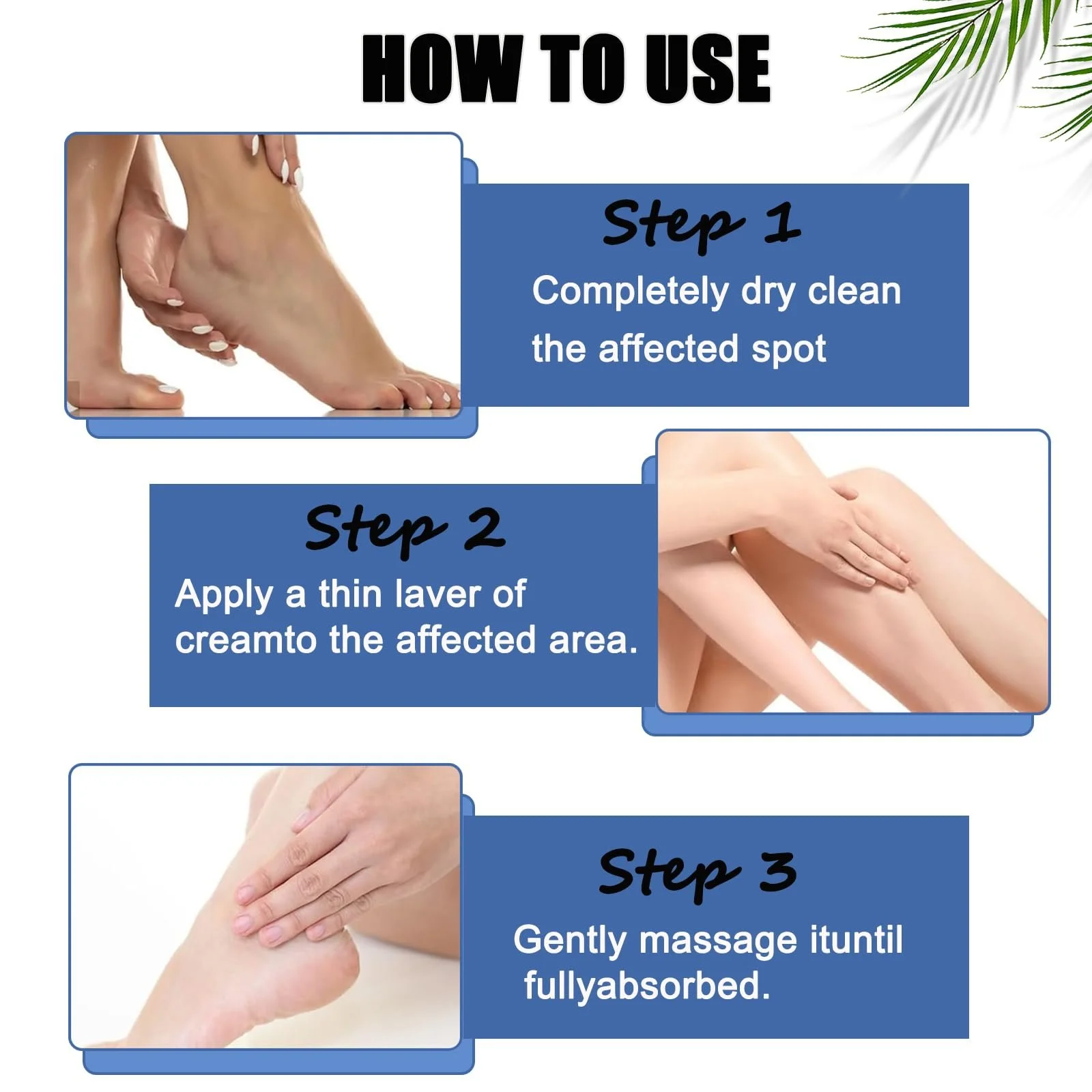 HOW TO USE

Step 1

Completely dry clean the affected spot

Step 2

Apply a thin laver of creamto the affected area.

Step 3

Gently massage ituntil fullyabsorbed.