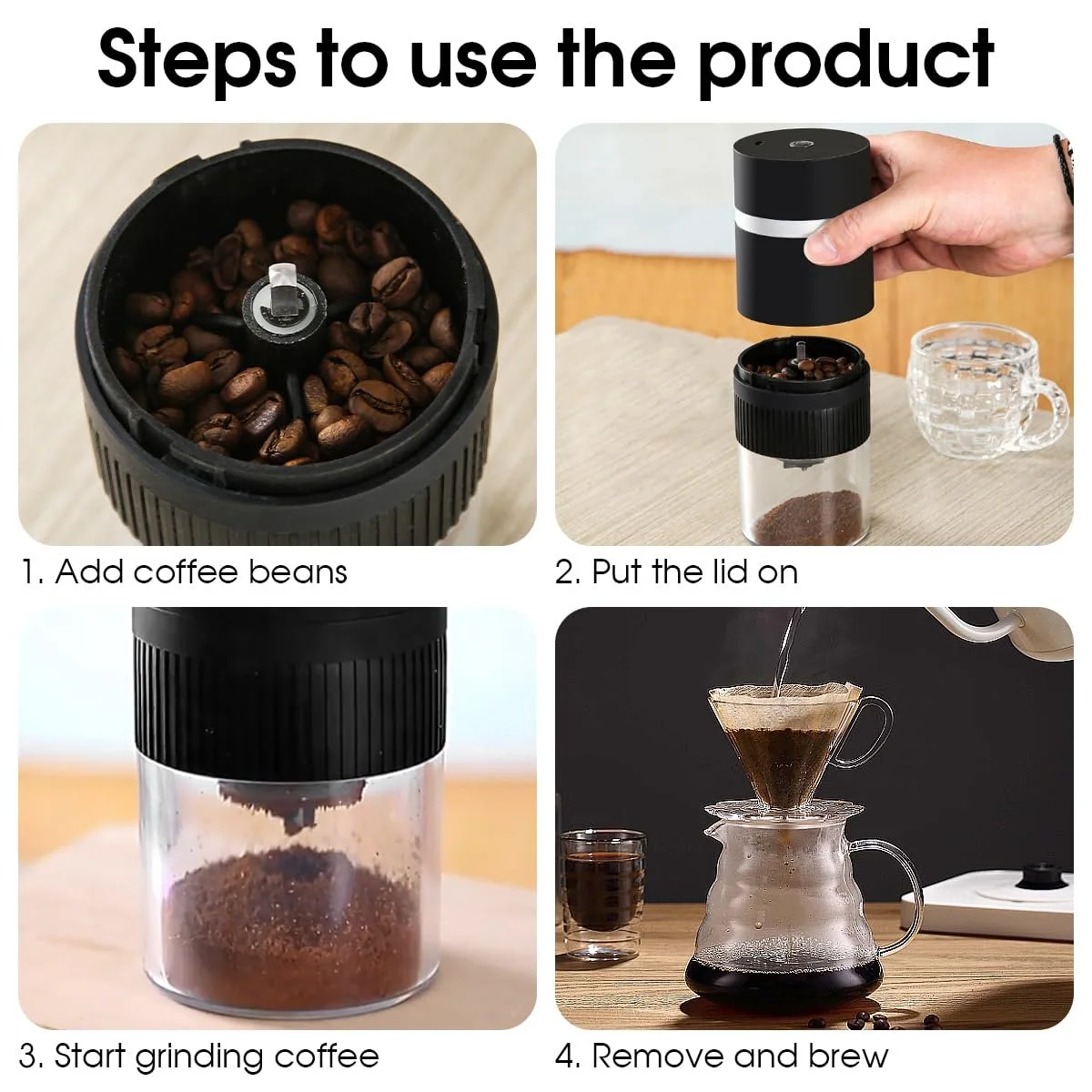 Steps to use the product

1. Add coffee beans

2. Put the lid on

3. Start grinding coffee

4. Remove and brew