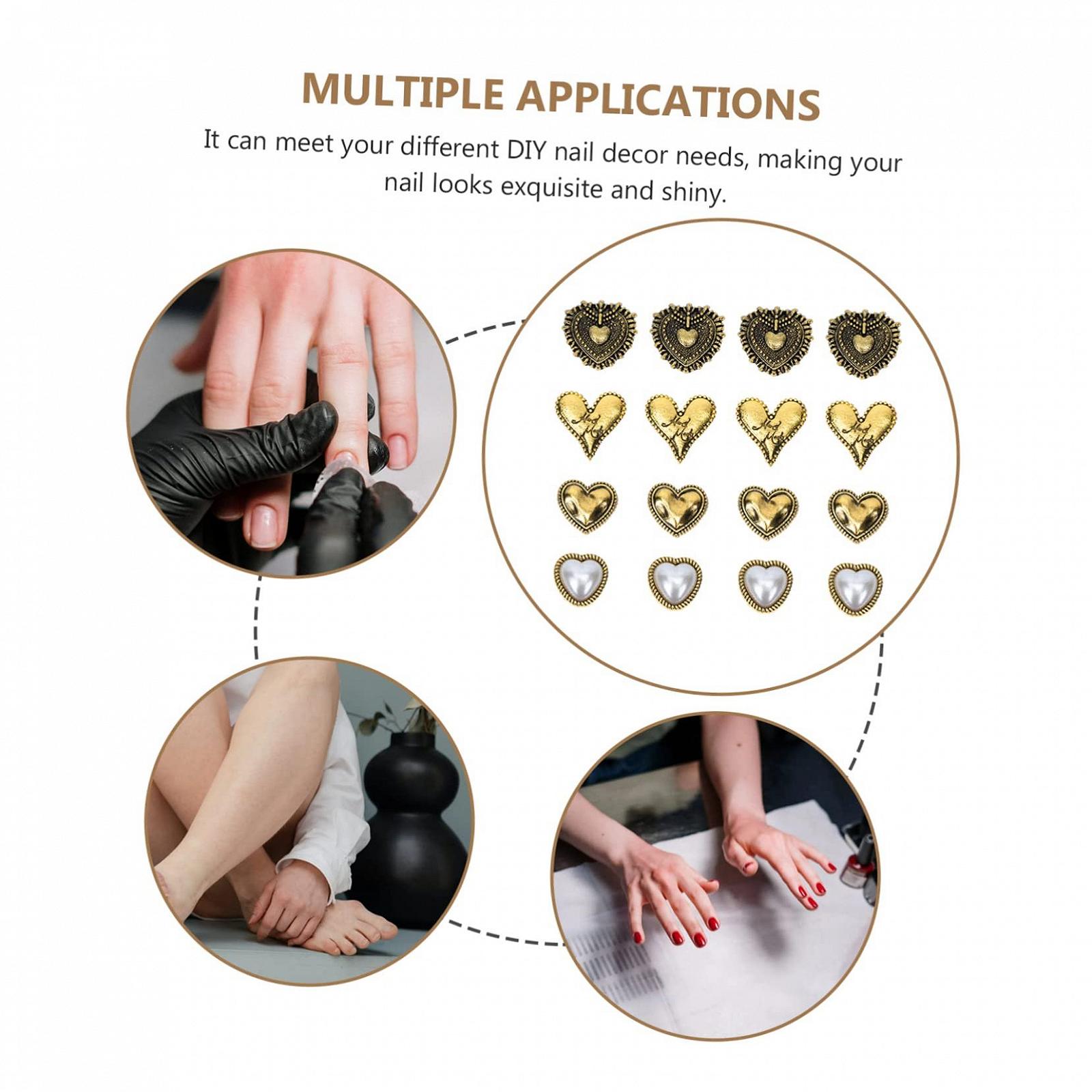 MULTIPLE APPLICATIONS

It can meet your different DIY nail decor needs, making your nail looks exquisite and shiny.