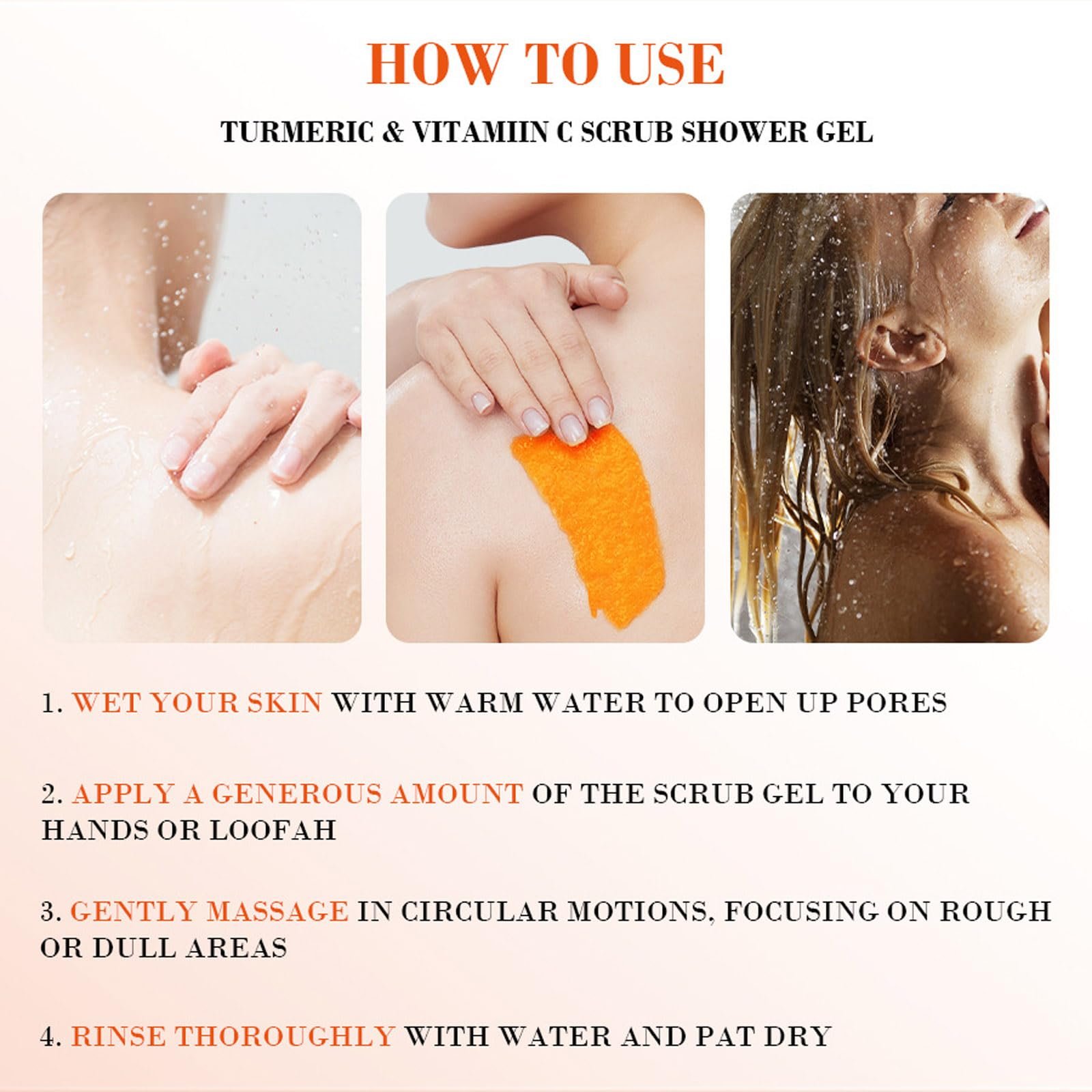 HOW TO USE

TURMERIC & VITAMIIN C SCRUB SHOWER GEL

1. WET YOUR SKIN WITH WARM WATER TO OPEN UP PORES

2. APPLY A GENEROUS AMOUNT OF THE SCRUB GEL TO YOUR HANDS OR LOOFAH

3. GENTLY MASSAGE IN CIRCULAR MOTIONS, FOCUSING ON ROUGH OR DULL AREAS

4. RINSE THOROUGHLY WITH WATER AND PAT DRY