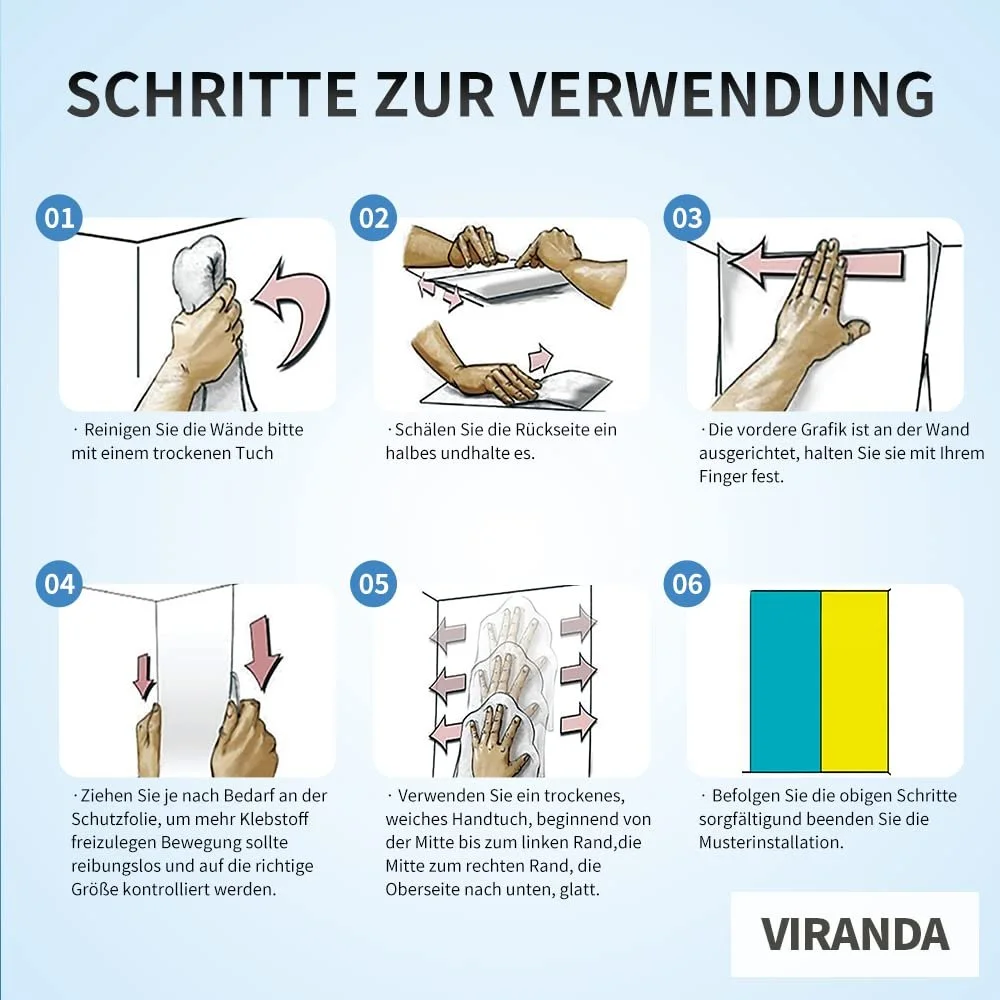 SCHRITTE ZUR VERWENDUNG

01

· Reinigen Sie die Wände bitte mit einem trockenen Tuch

02

· Schälen Sie die Rückseite ein halbes undhalte es.

03

· Die vordere Grafik ist an der Wand ausgerichtet, halten Sie sie mit Ihrem Finger fest.

04

· Ziehen Sie je nach Bedarf an der Schutzfolie, um mehr Klebstoff freizulegen Bewegung sollte reibungslos und auf die richtige Größe kontrolliert werden.

05

· Verwenden Sie ein trockenes, weiches Handtuch, beginnend von der Mitte bis zum linken Rand,die Mitte zum rechten Rand, die Oberseite nach unten, glatt.

06

· Befolgen Sie die obigen Schritte sorgfältigund beenden Sie die Musterinstallation.

VIRANDA