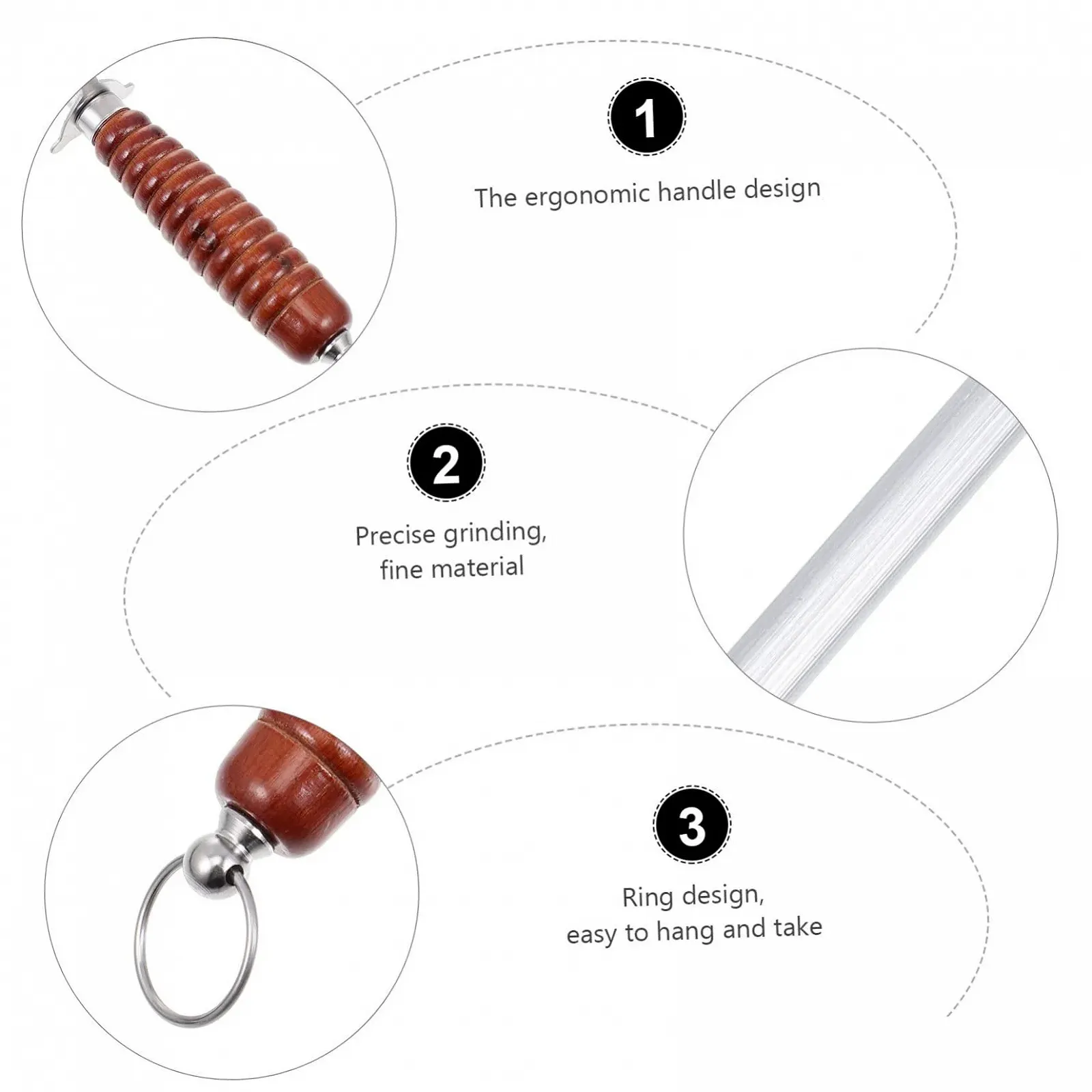 1

The ergonomic handle design

2

Precise grinding, fine material

3

Ring design, easy to hang and take