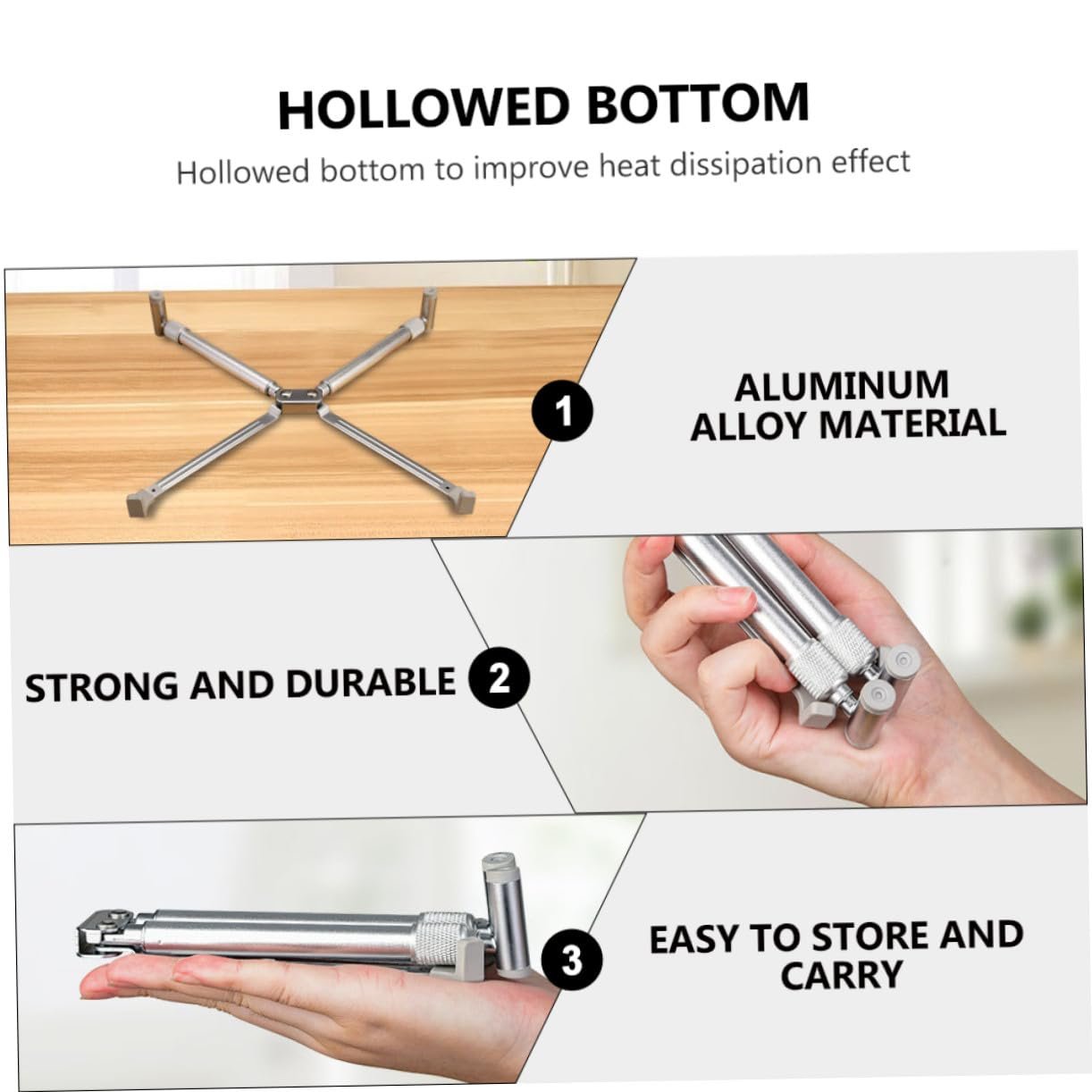 HOLLOWED BOTTOM

Hollowed bottom to improve heat dissipation effect

1

ALUMINUM ALLOY MATERIAL

STRONG AND DURABLE

2

3

EASY TO STORE AND CARRY