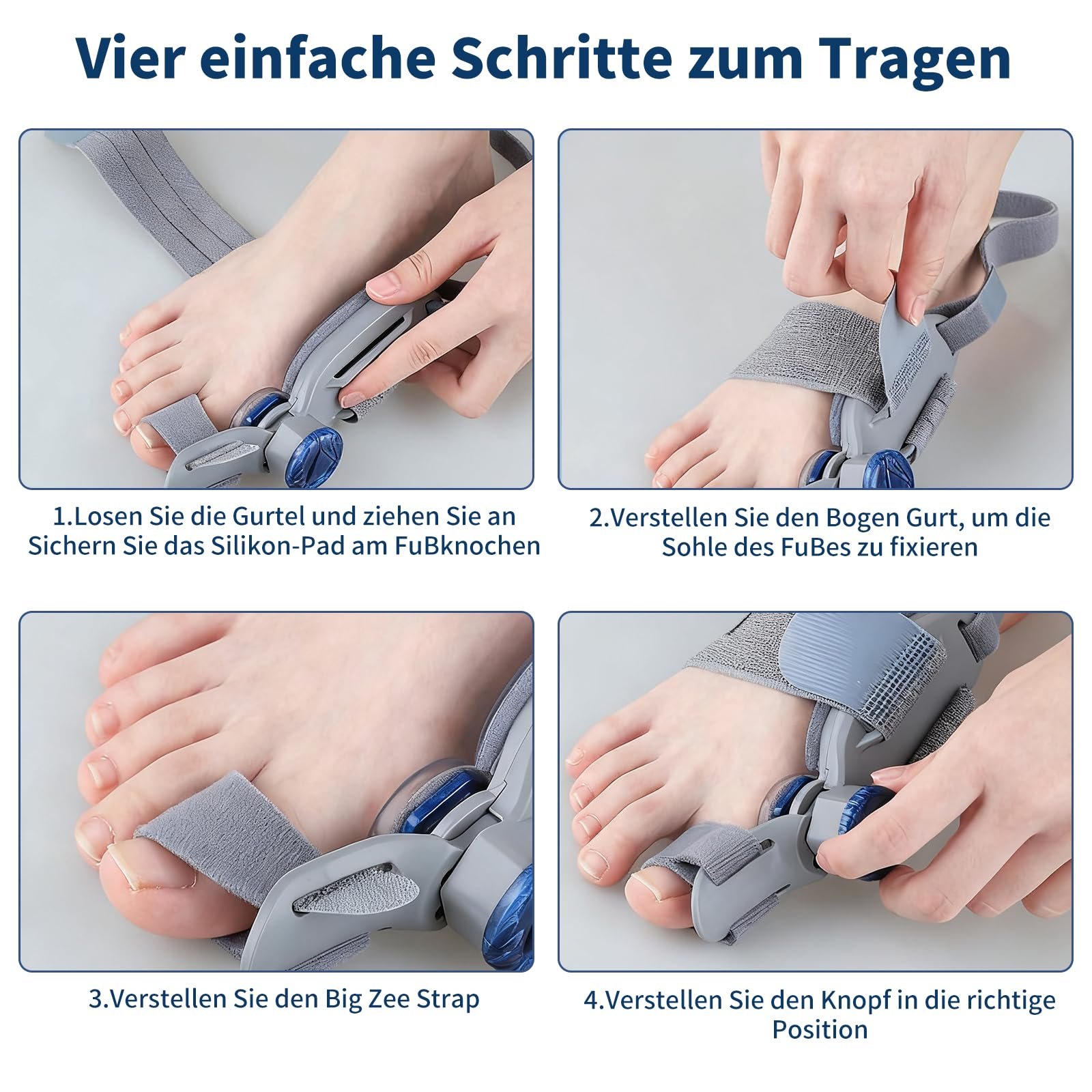 Vier einfache Schritte zum Tragen

1.Losen Sie die Gurtel und ziehen Sie an Sichern Sie das Silikon-Pad am FuBknochen

2.Verstellen Sie den Bogen Gurt, um die Sohle des FuBes zu fixieren

3.Verstellen Sie den Big Zee Strap

4.Verstellen Sie den Knopf in die richtige Position