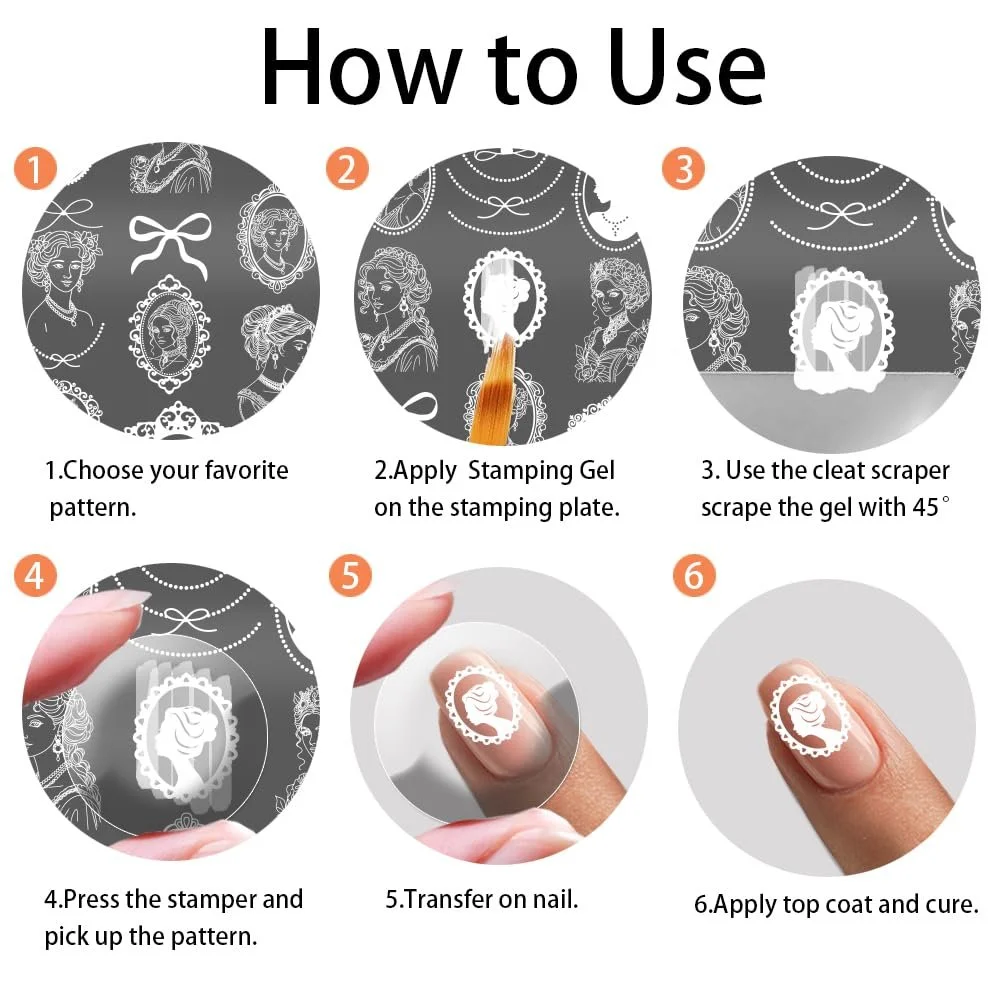 How to Use

1

1.Choose your favorite pattern.

2

2.Apply Stamping Gel on the stamping plate.

3

3. Use the cleat scraper scrape the gel with 45°

4

4.Press the stamper and pick up the pattern.

5

5.Transfer on nail.

6

6.Apply top coat and cure.