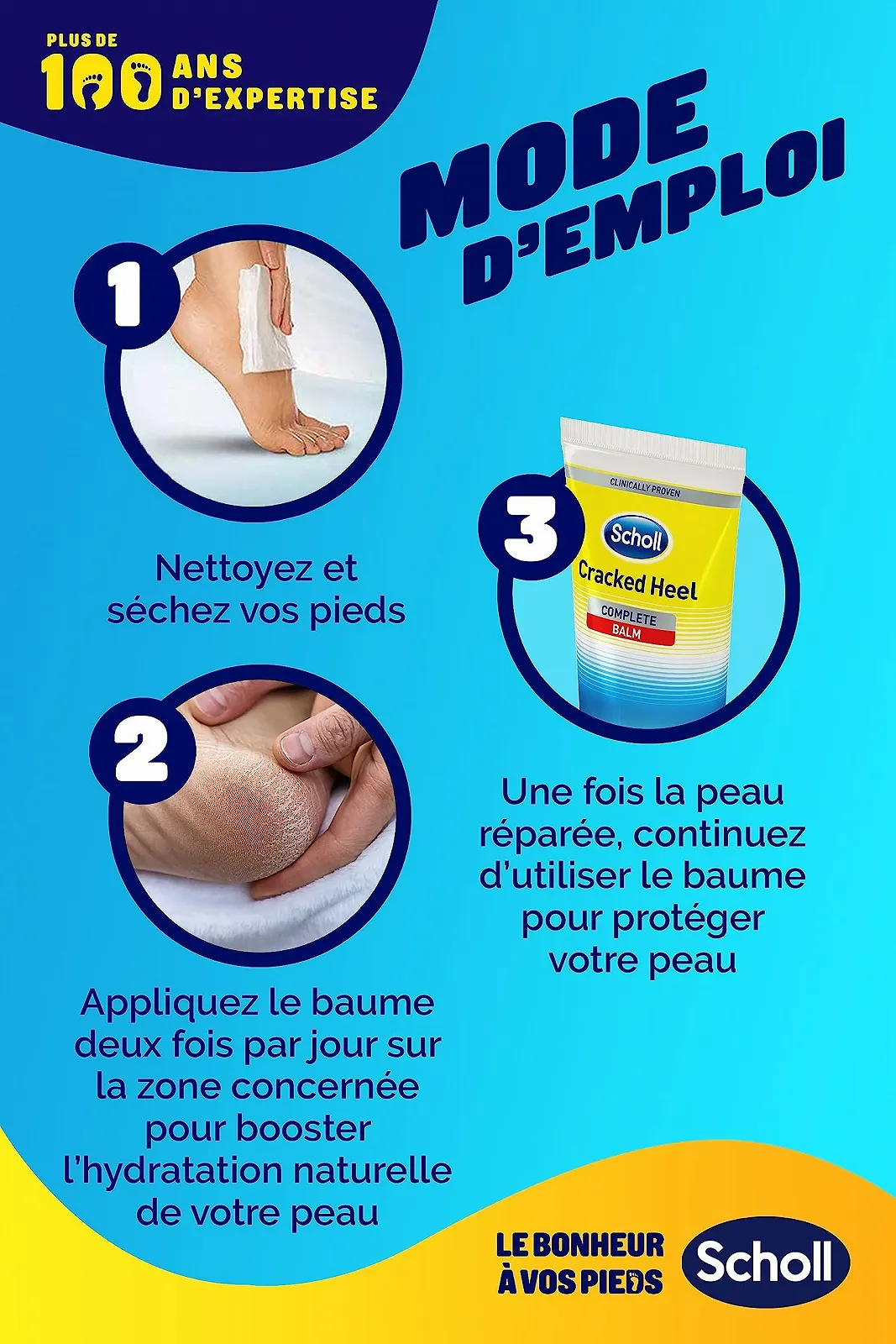 PLUS DE 100 ANS D'EXPERTISE

MODE D'EMPLOI

1

Nettoyez et séchez vos pieds

2

Appliquez le baume deux fois par jour sur la zone concernée pour booster l'hydratation naturelle de votre peau

3

CLINICALLY PROVEN
Scholl
Cracked Heel
COMPLETE
BALM

Une fois la peau réparée, continuez d'utiliser le baume pour protéger votre peau

LE BONHEUR À VOS PIEDS
Scholl