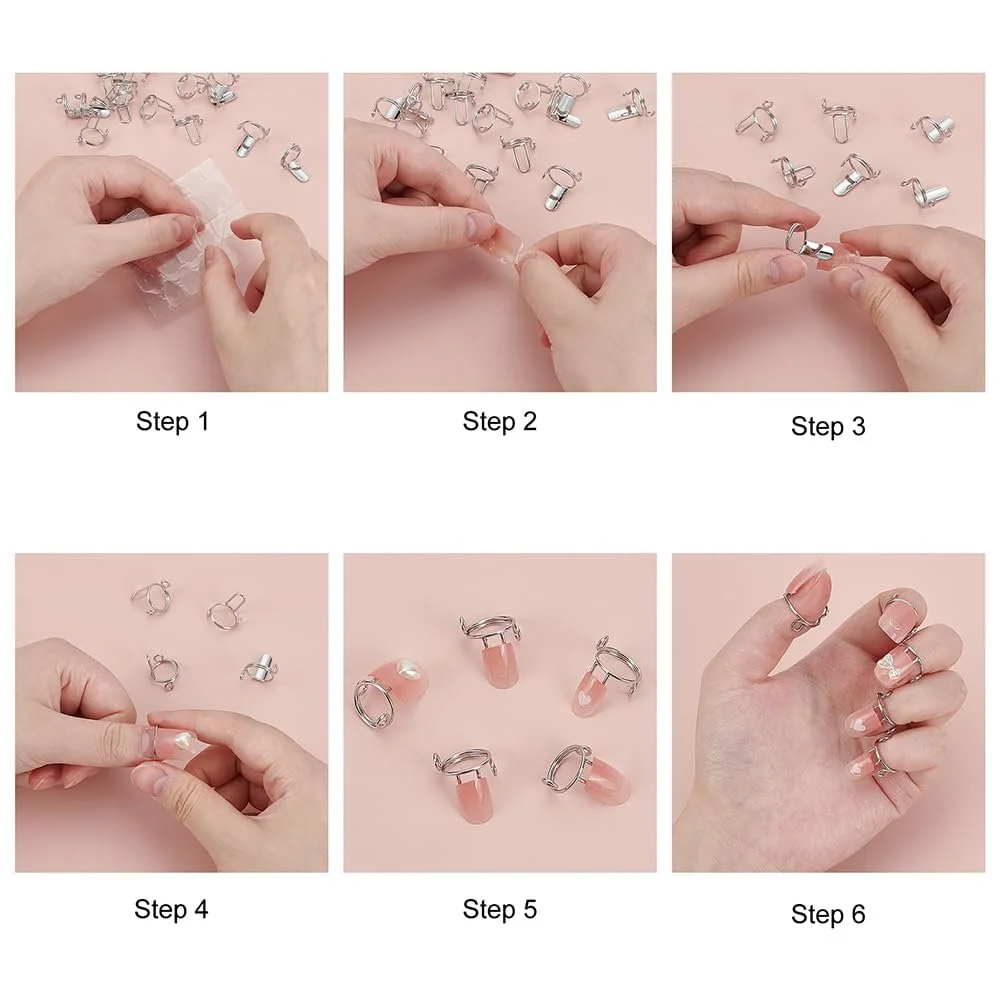 Step 1

Step 2

Step 3

Step 4

Step 5

Step 6