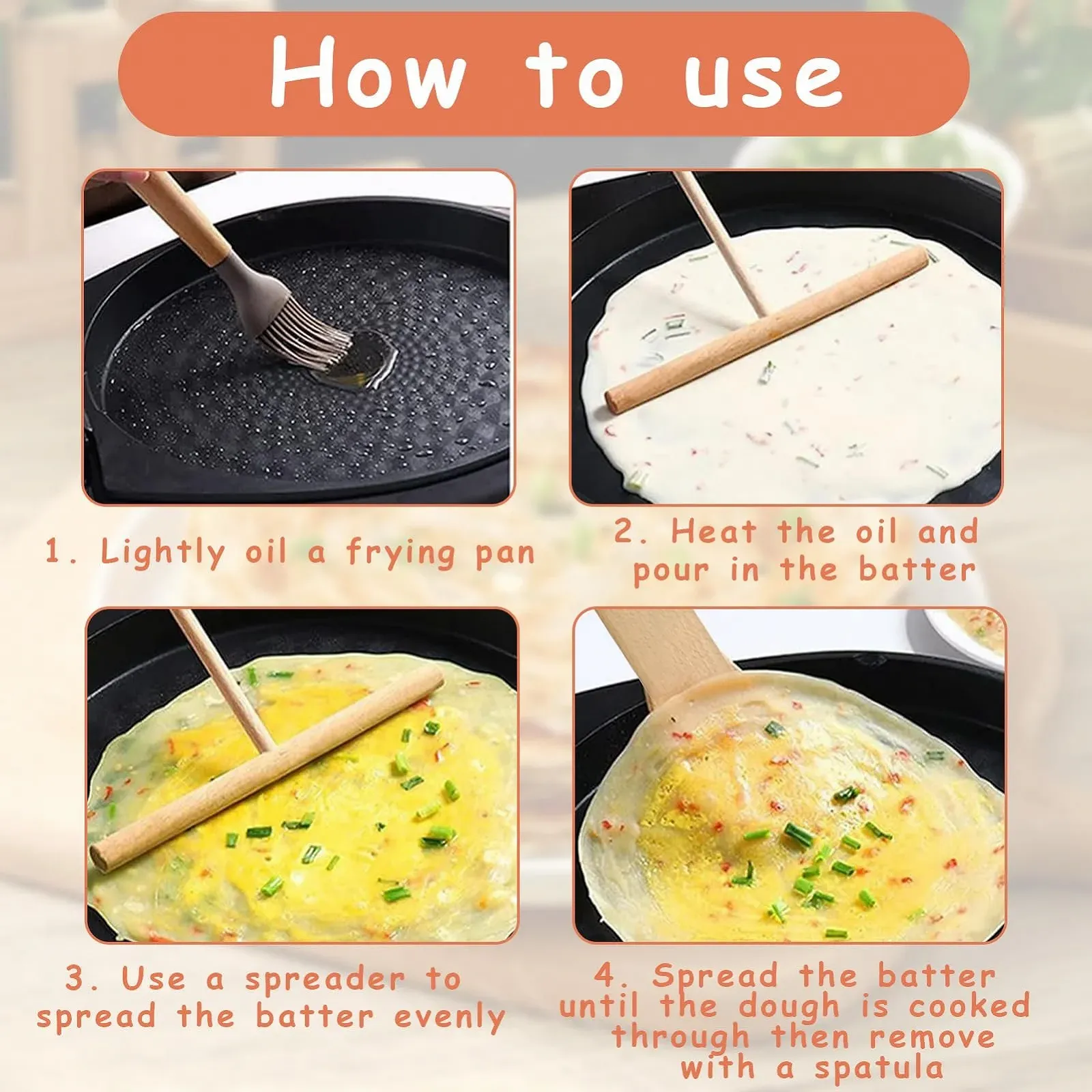 How to use

1. Lightly oil a frying pan

2. Heat the oil and pour in the batter

3. Use a spreader to spread the batter evenly

4. Spread the batter until the dough is cooked through then remove with a spatula