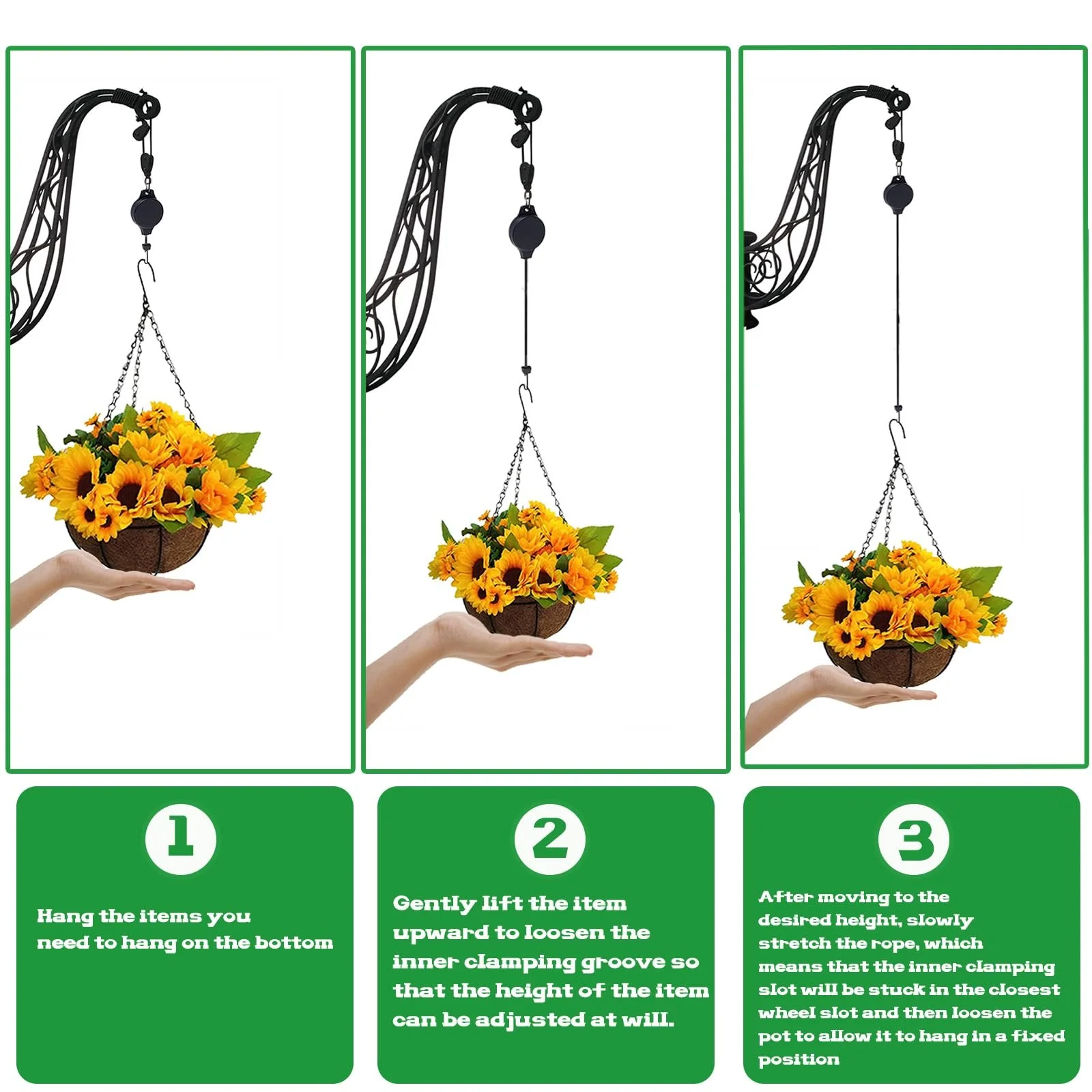 1

Hang the items you need to hang on the bottom

2

Gently lift the item upward to loosen the inner clamping groove so that the height of the item can be adjusted at will.

3

After moving to the desired height, slowly stretch the rope, which means that the inner clamping slot will be stuck in the closest wheel slot and then loosen the pot to allow it to hang in a fixed position