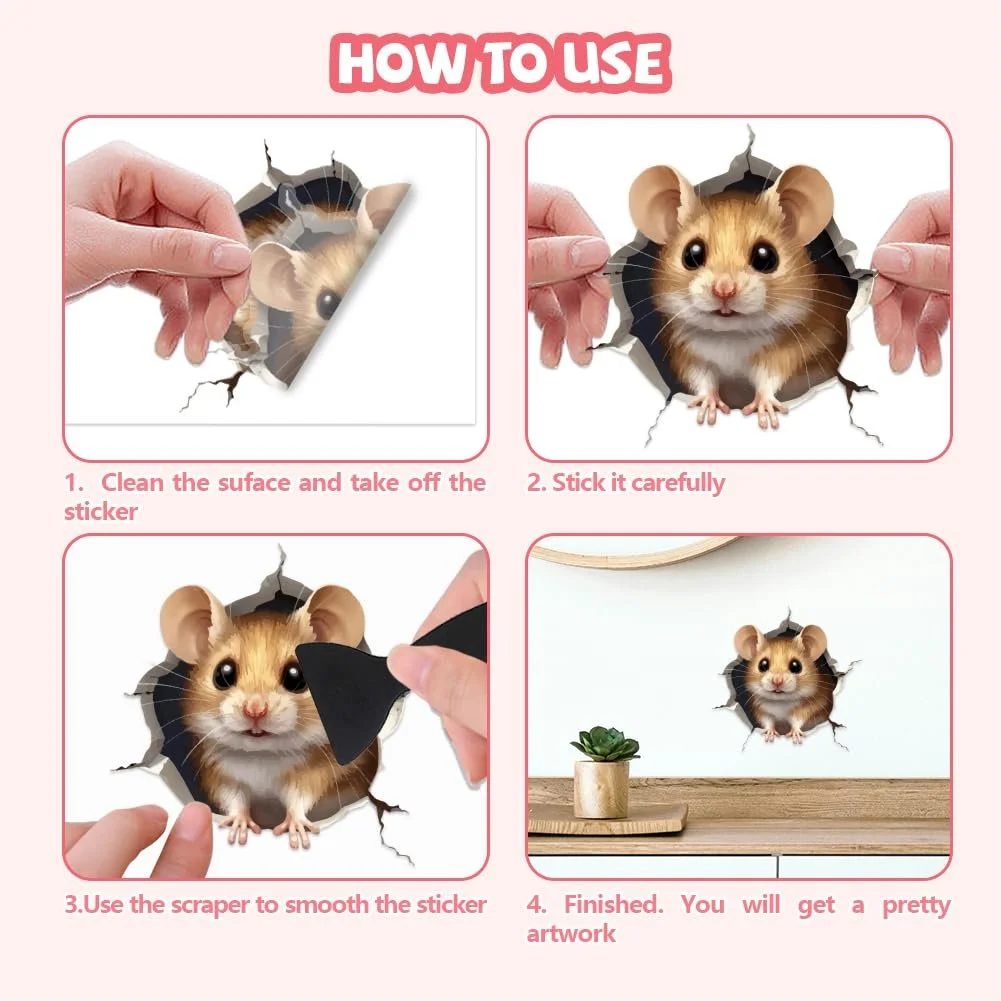 HOW TO USE

1. Clean the suface and take off the sticker

2. Stick it carefully

3.Use the scraper to smooth the sticker

4. Finished. You will get a pretty artwork