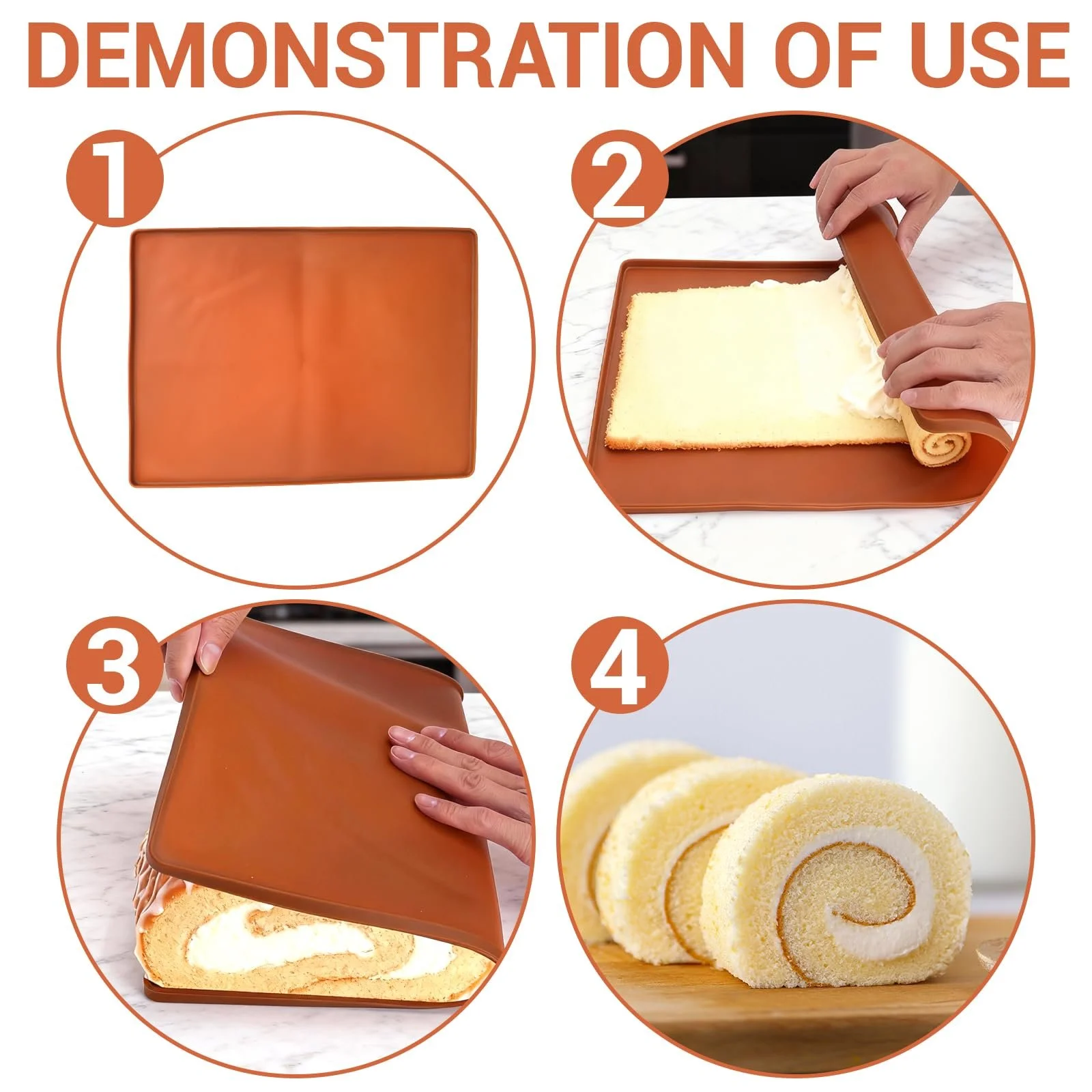 DEMONSTRATION OF USE

1

2

3

4