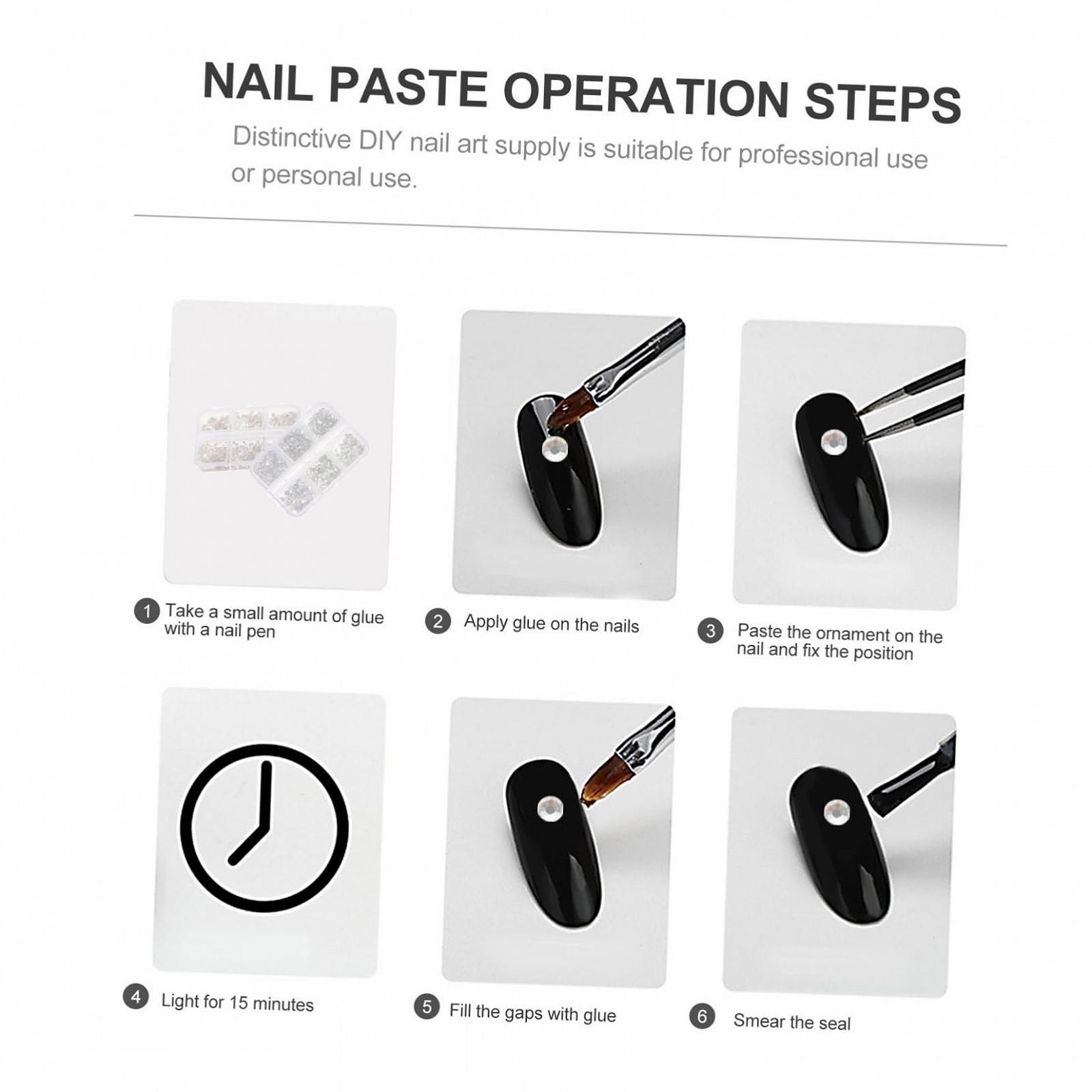 NAIL PASTE OPERATION STEPS

Distinctive DIY nail art supply is suitable for professional use or personal use.

1 Take a small amount of glue with a nail pen

2 Apply glue on the nails

3 Paste the ornament on the nail and fix the position

4 Light for 15 minutes

5 Fill the gaps with glue

6 Smear the seal