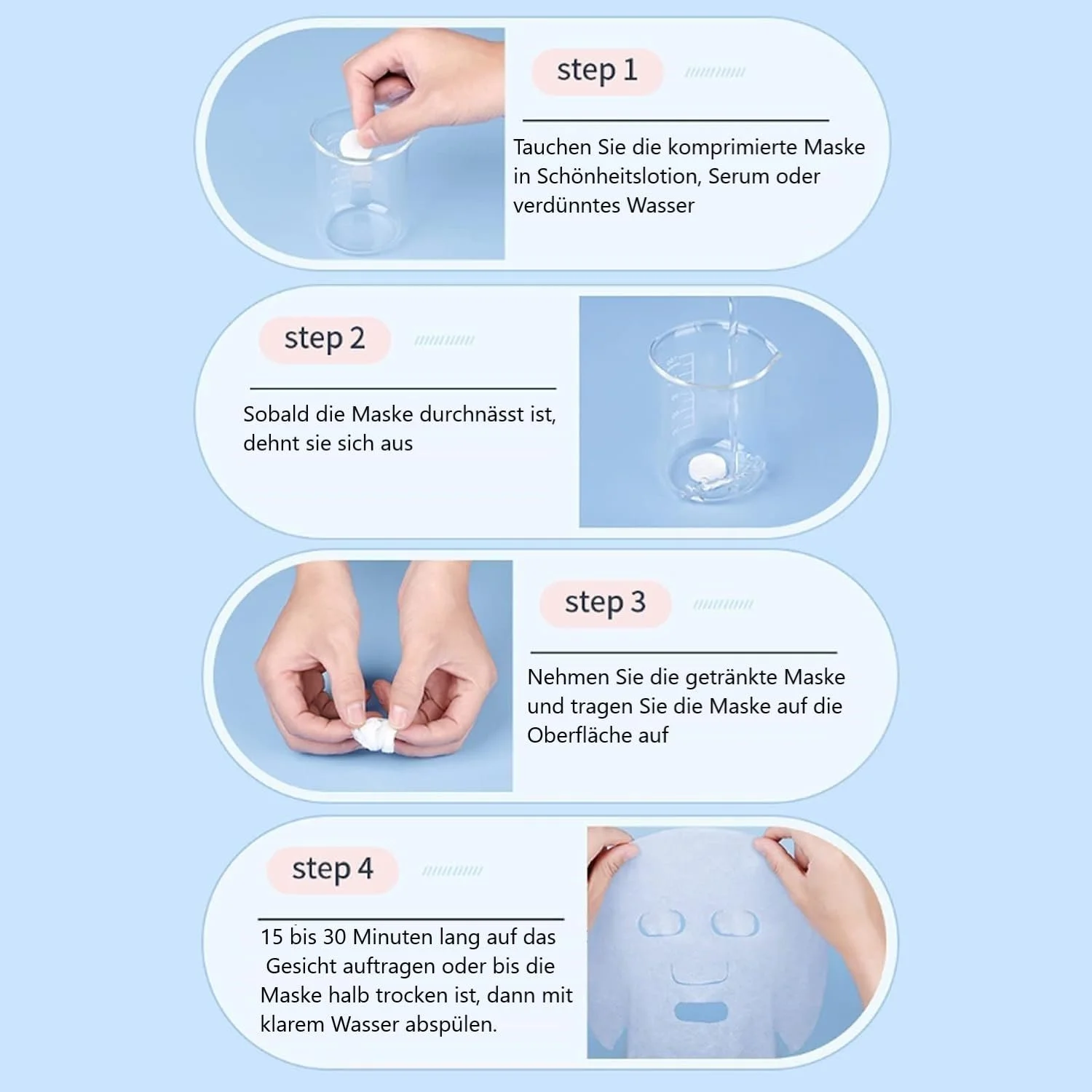 step 1

Tauchen Sie die komprimierte Maske in Schönheitslotion, Serum oder verdünntes Wasser

step 2

Sobald die Maske durchnässt ist, dehnt sie sich aus

step 3

Nehmen Sie die getränkte Maske und tragen Sie die Maske auf die Oberfläche auf

step 4

15 bis 30 Minuten lang auf das Gesicht auftragen oder bis die Maske halb trocken ist, dann mit klarem Wasser abspülen.