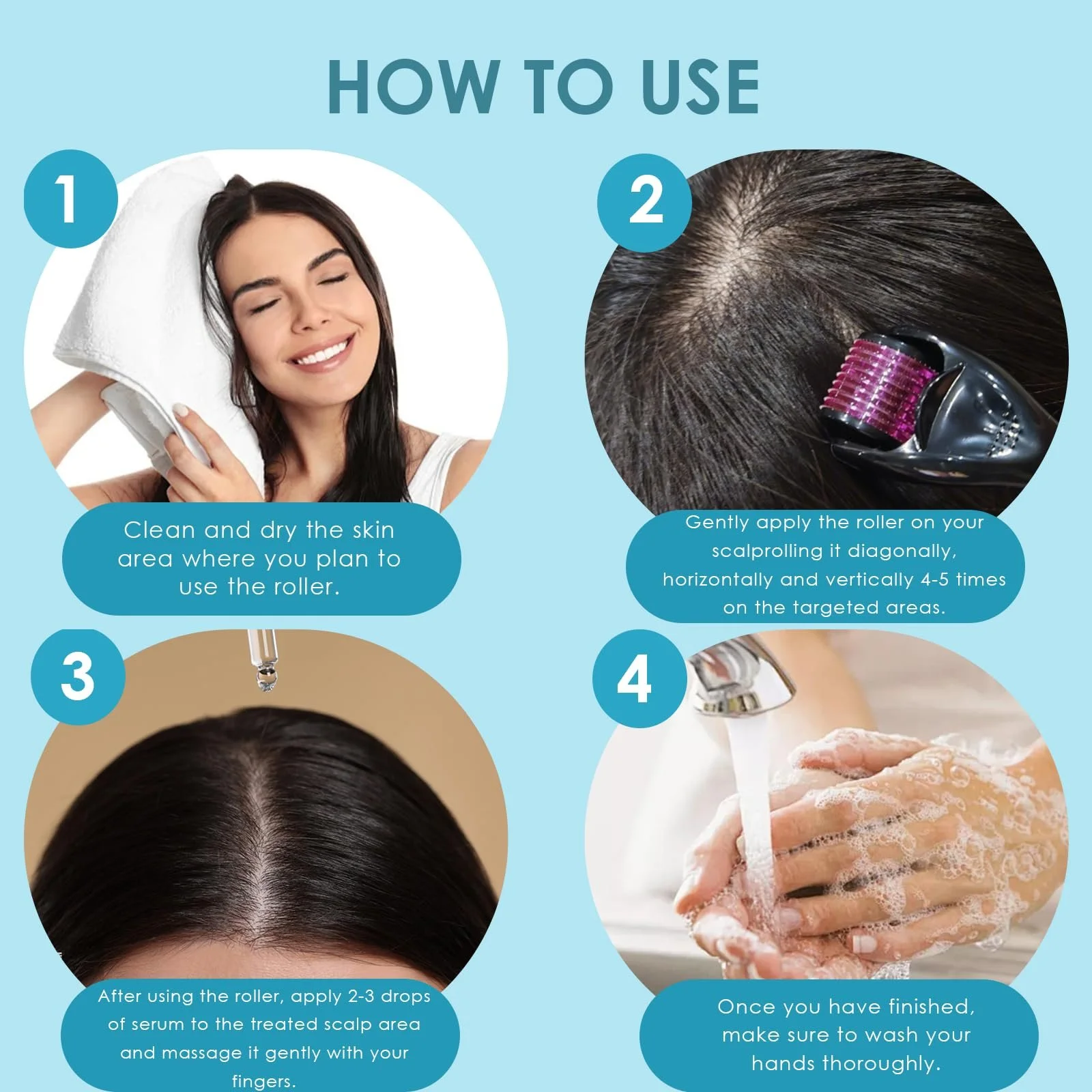 HOW TO USE

1

Clean and dry the skin area where you plan to use the roller.

2

Gently apply the roller on your scalprolling it diagonally, horizontally and vertically 4-5 times on the targeted areas.

3

After using the roller, apply 2-3 drops of serum to the treated scalp area and massage it gently with your fingers.

4

Once you have finished, make sure to wash your hands thoroughly.