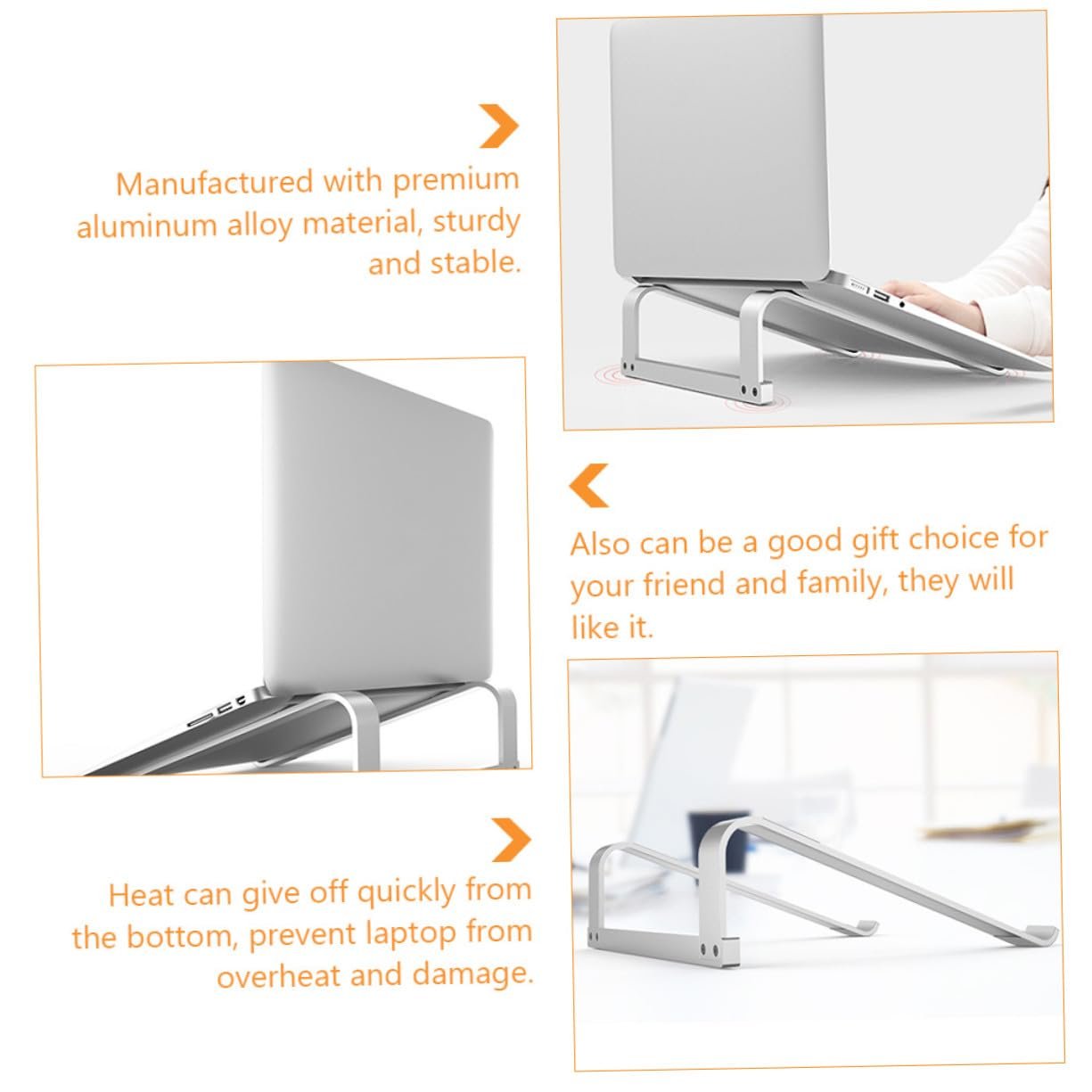 Manufactured with premium aluminum alloy material, sturdy and stable.

Also can be a good gift choice for your friend and family, they will like it.

Heat can give off quickly from the bottom, prevent laptop from overheat and damage.