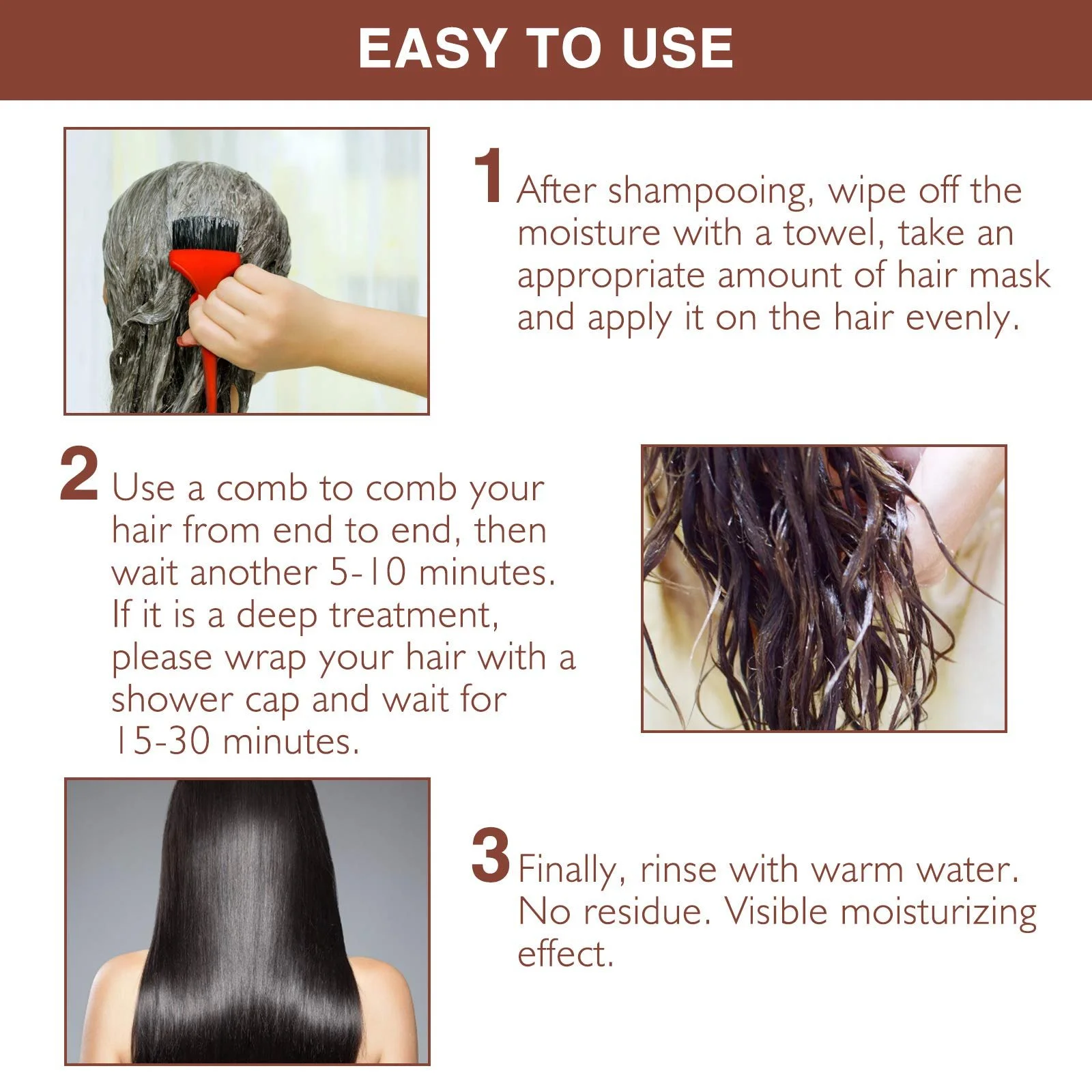 EASY TO USE

1 After shampooing, wipe off the moisture with a towel, take an appropriate amount of hair mask and apply it on the hair evenly.

2 Use a comb to comb your hair from end to end, then wait another 5-10 minutes. If it is a deep treatment, please wrap your hair with a shower cap and wait for 15-30 minutes.

3 Finally, rinse with warm water. No residue. Visible moisturizing effect.