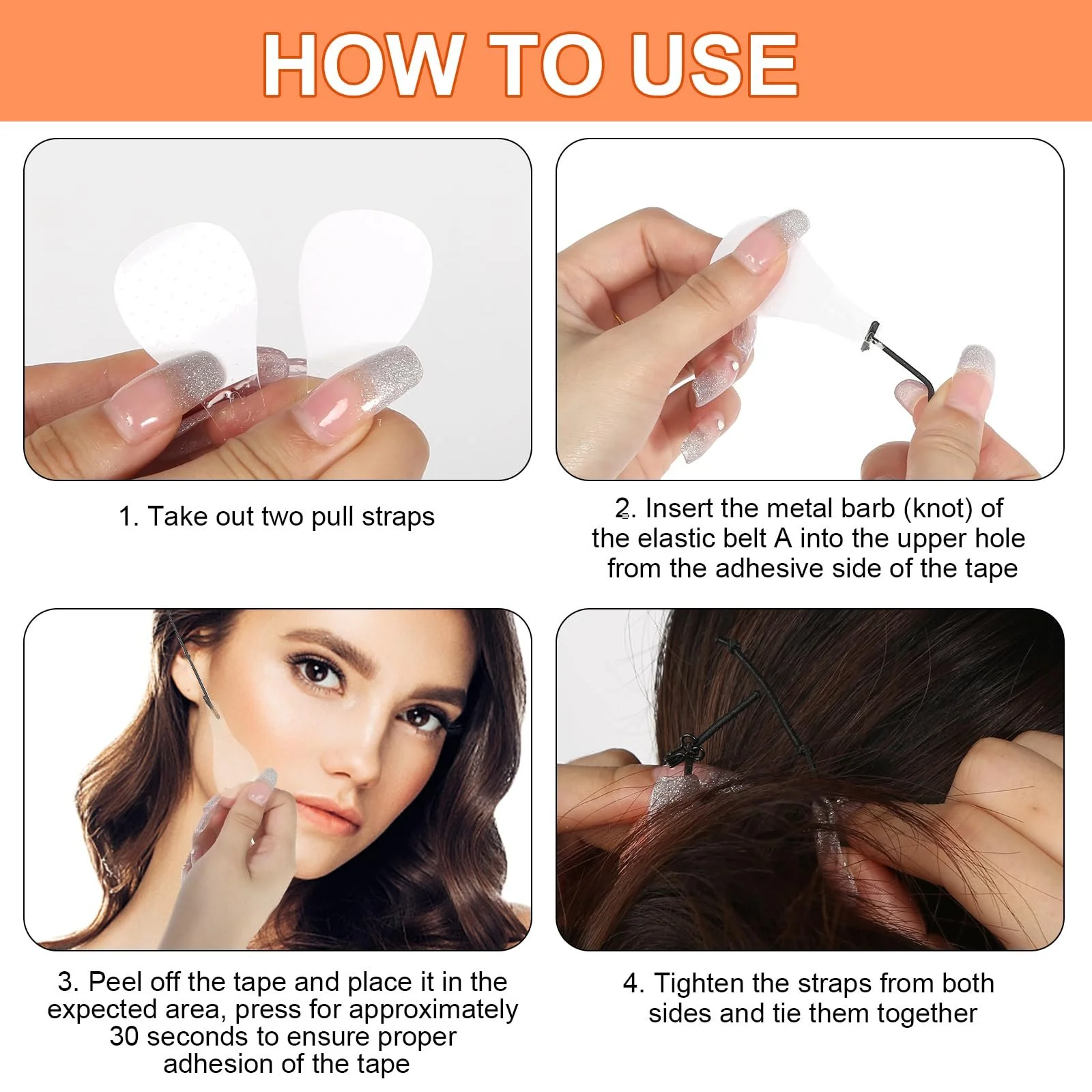 HOW TO USE

1. Take out two pull straps

2. Insert the metal barb (knot) of the elastic belt A into the upper hole from the adhesive side of the tape

3. Peel off the tape and place it in the expected area, press for approximately 30 seconds to ensure proper adhesion of the tape

4. Tighten the straps from both sides and tie them together