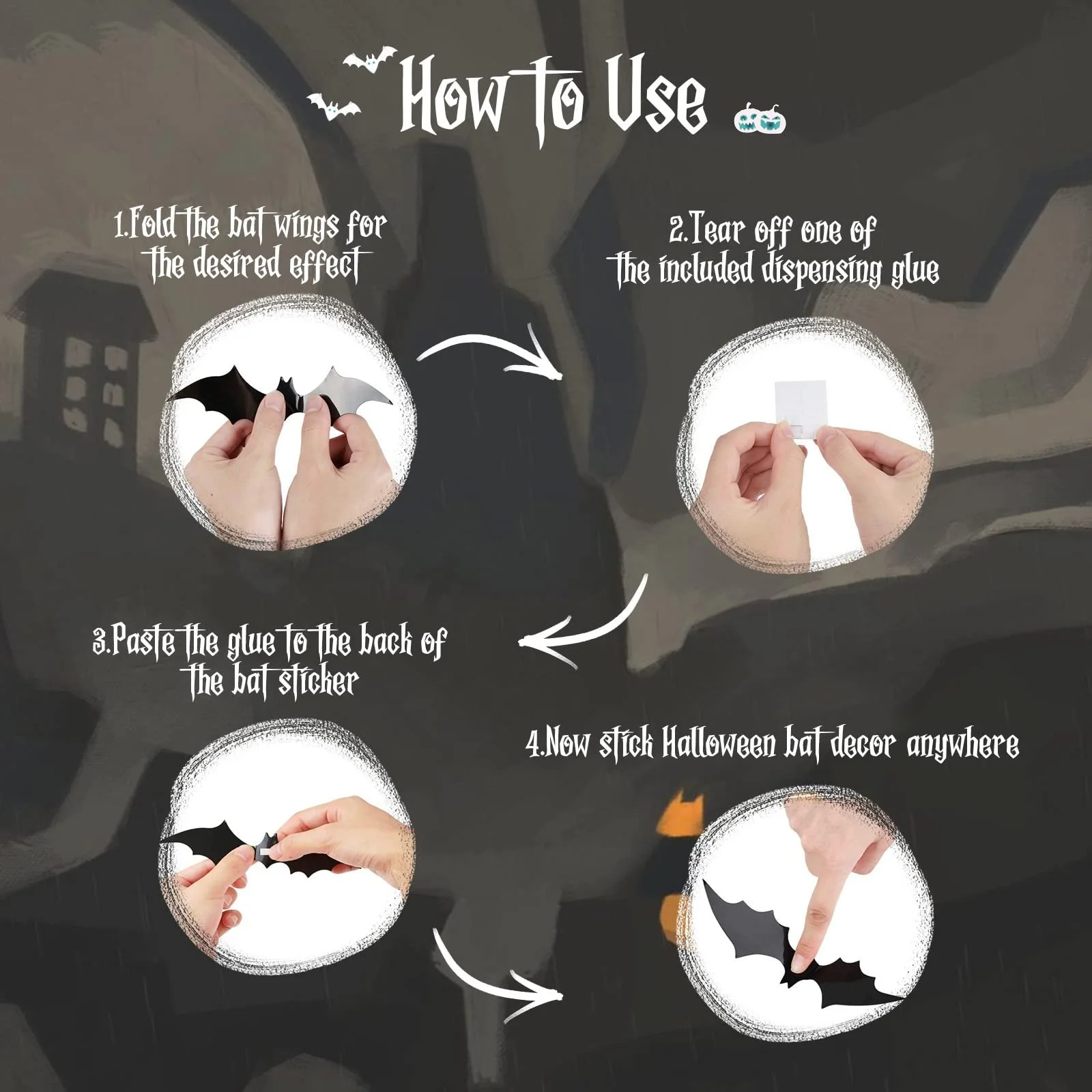 How to Use

1.Fold the bat wings for the desired effect

2.Tear off one of the included dispensing glue

3.Paste the glue to the back of the bat sticker

4.Now stick Halloween bat decor anywhere