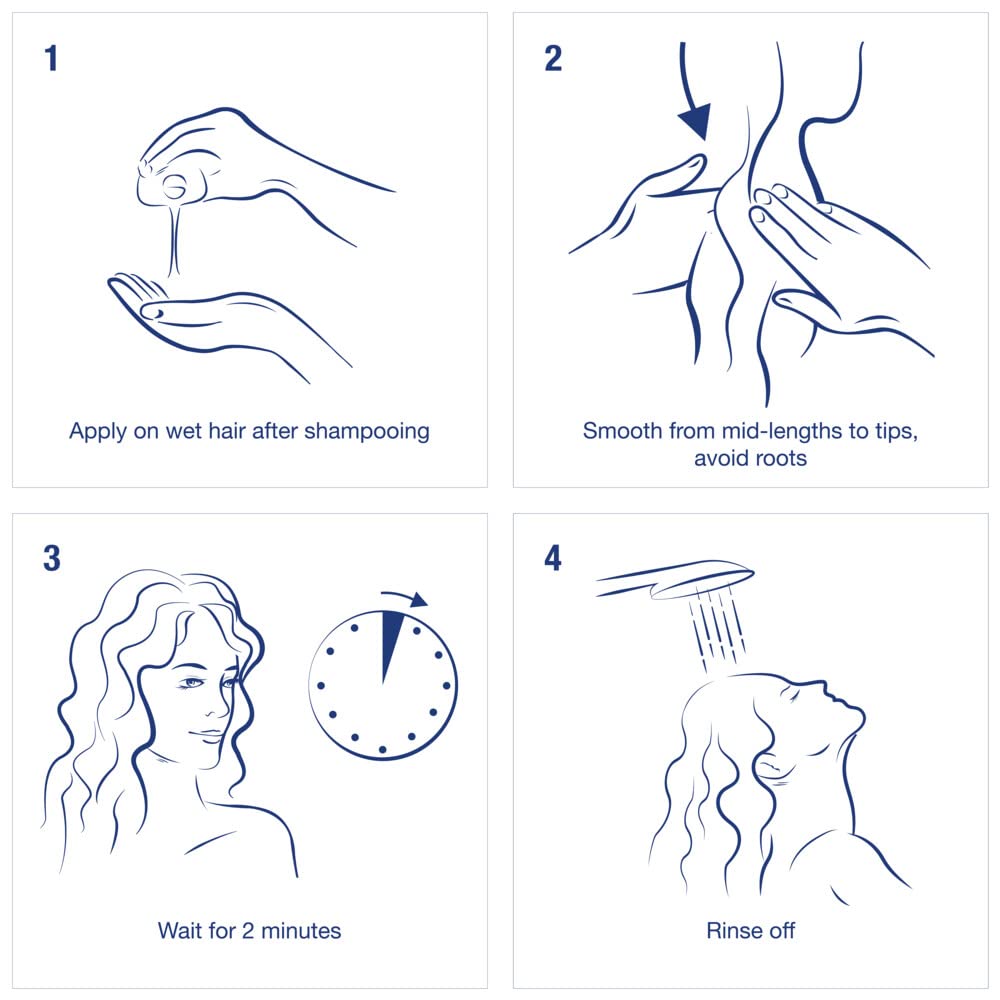 1

Apply on wet hair after shampooing

2

Smooth from mid-lengths to tips, avoid roots

3

Wait for 2 minutes

4

Rinse off