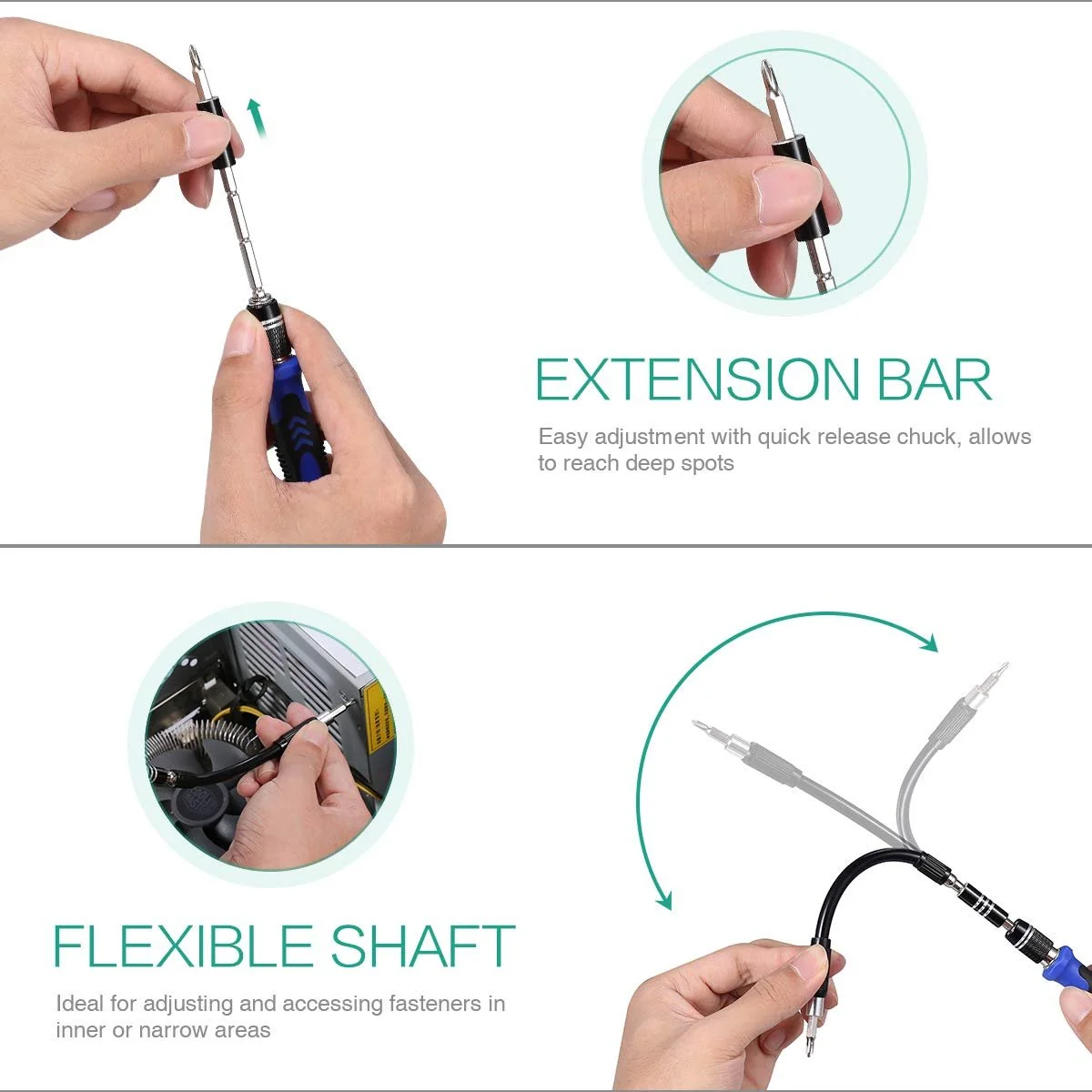 EXTENSION BAR

Easy adjustment with quick release chuck, allows to reach deep spots

FLEXIBLE SHAFT

Ideal for adjusting and accessing fasteners in inner or narrow areas