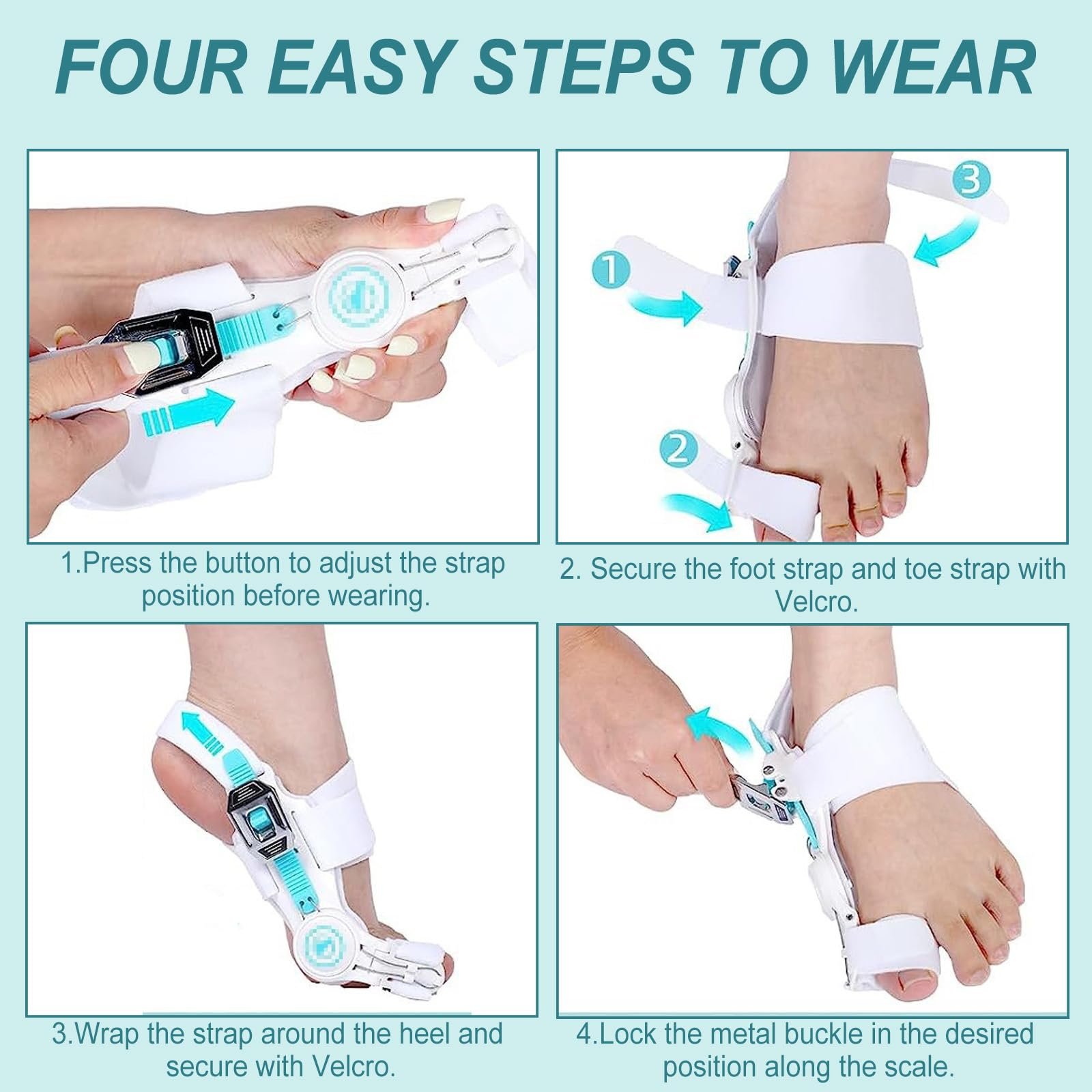 FOUR EASY STEPS TO WEAR

1.Press the button to adjust the strap position before wearing.

1

2

3

2. Secure the foot strap and toe strap with Velcro.

3.Wrap the strap around the heel and secure with Velcro.

4.Lock the metal buckle in the desired position along the scale.