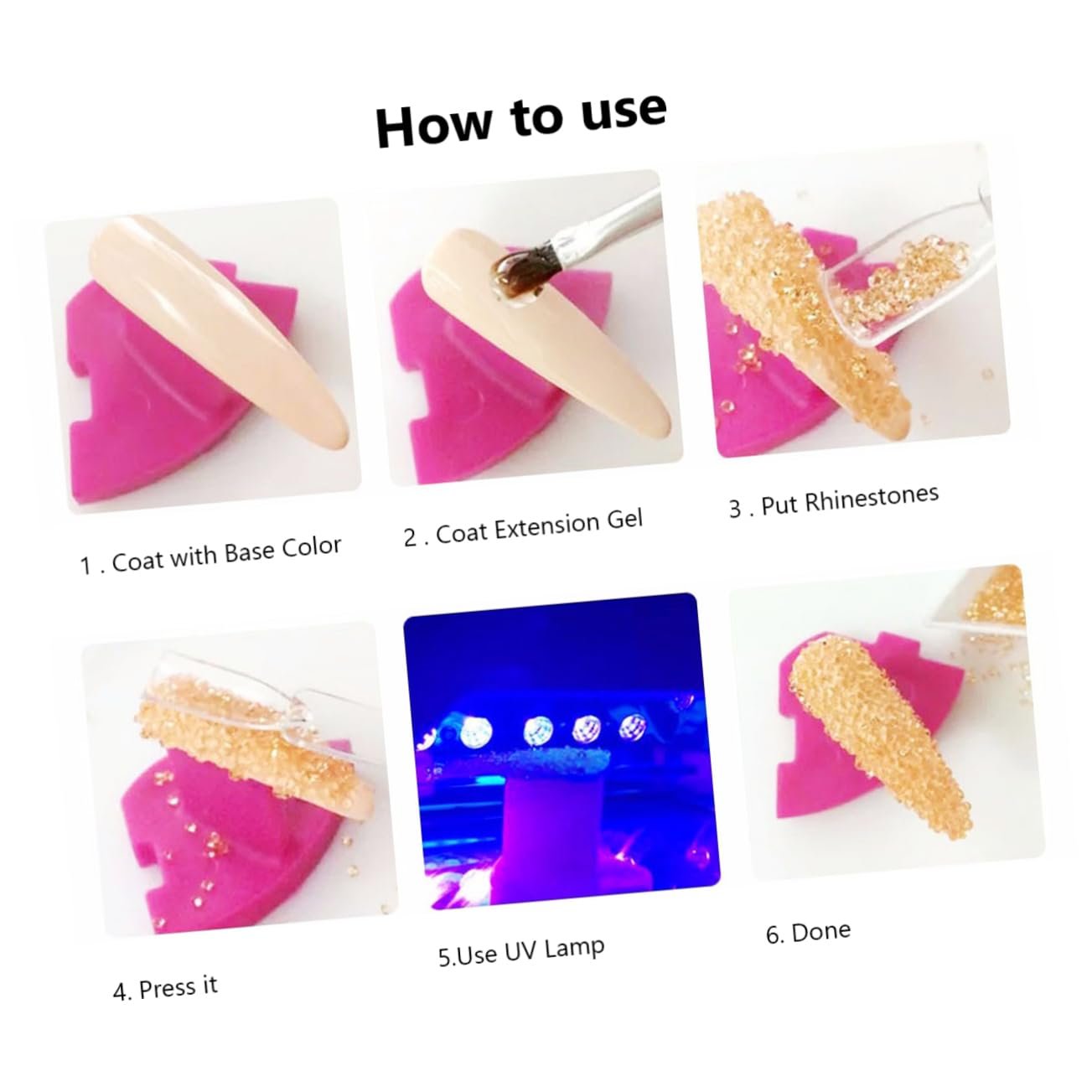 How to use

1 . Coat with Base Color

2 . Coat Extension Gel

3 . Put Rhinestones

4. Press it

5.Use UV Lamp

6. Done