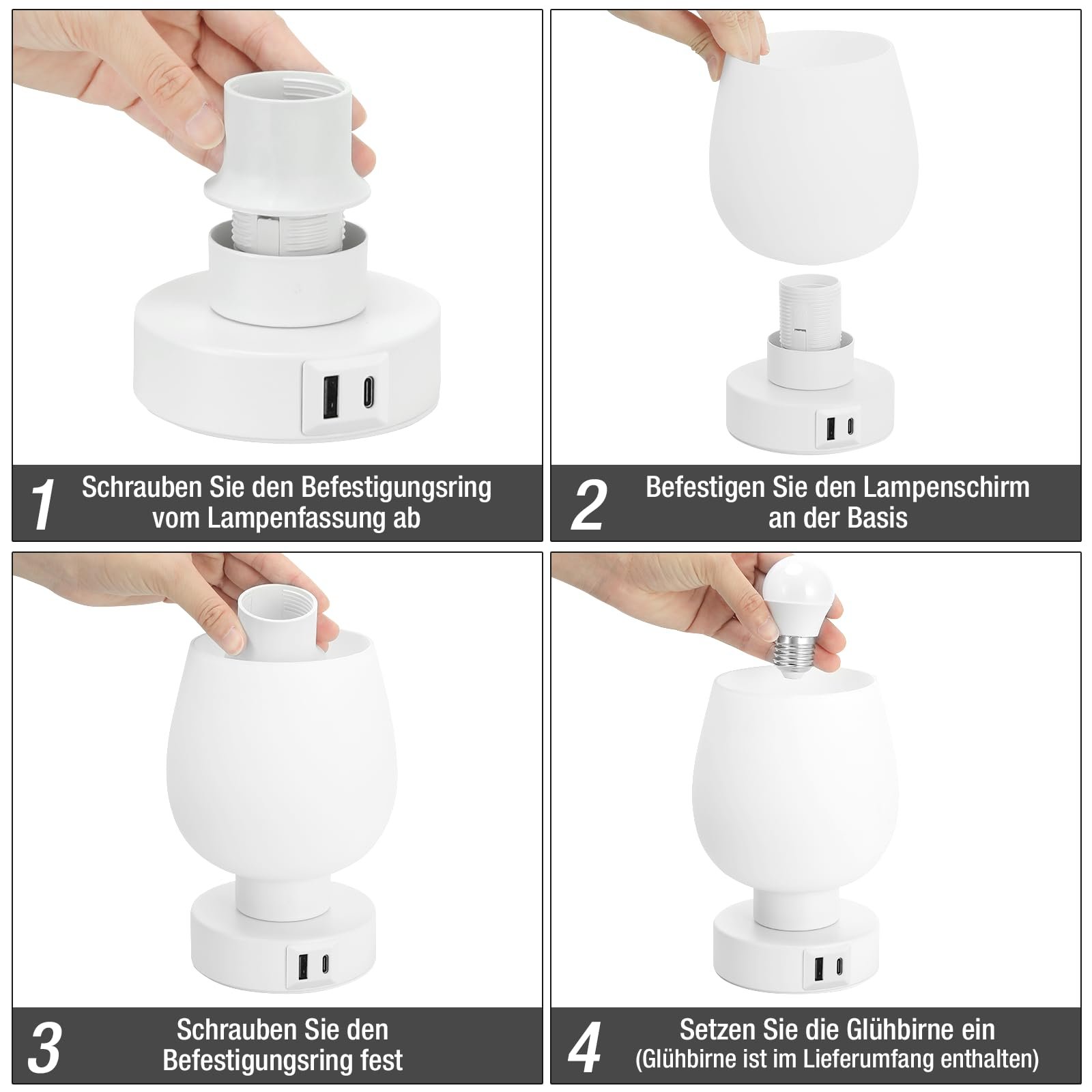 1 Schrauben Sie den Befestigungsring vom Lampenfassung ab

2 Befestigen Sie den Lampenschirm an der Basis

3 Schrauben Sie den Befestigungsring fest

4 Setzen Sie die Glühbirne ein (Glühbirne ist im Lieferumfang enthalten)