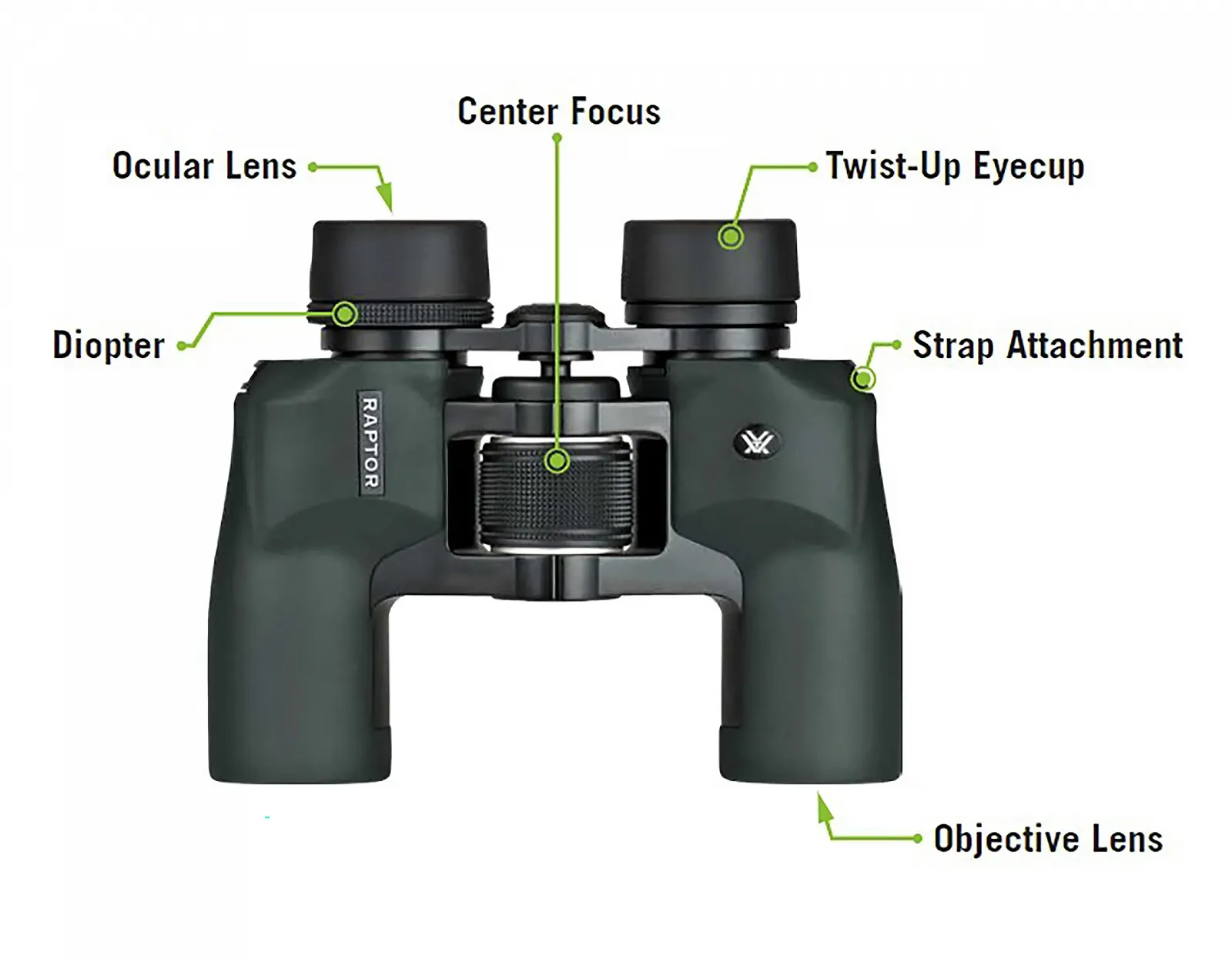 Center Focus

Ocular Lens

Twist-Up Eyecup

Diopter

Strap Attachment

RAPTOR

Objective Lens