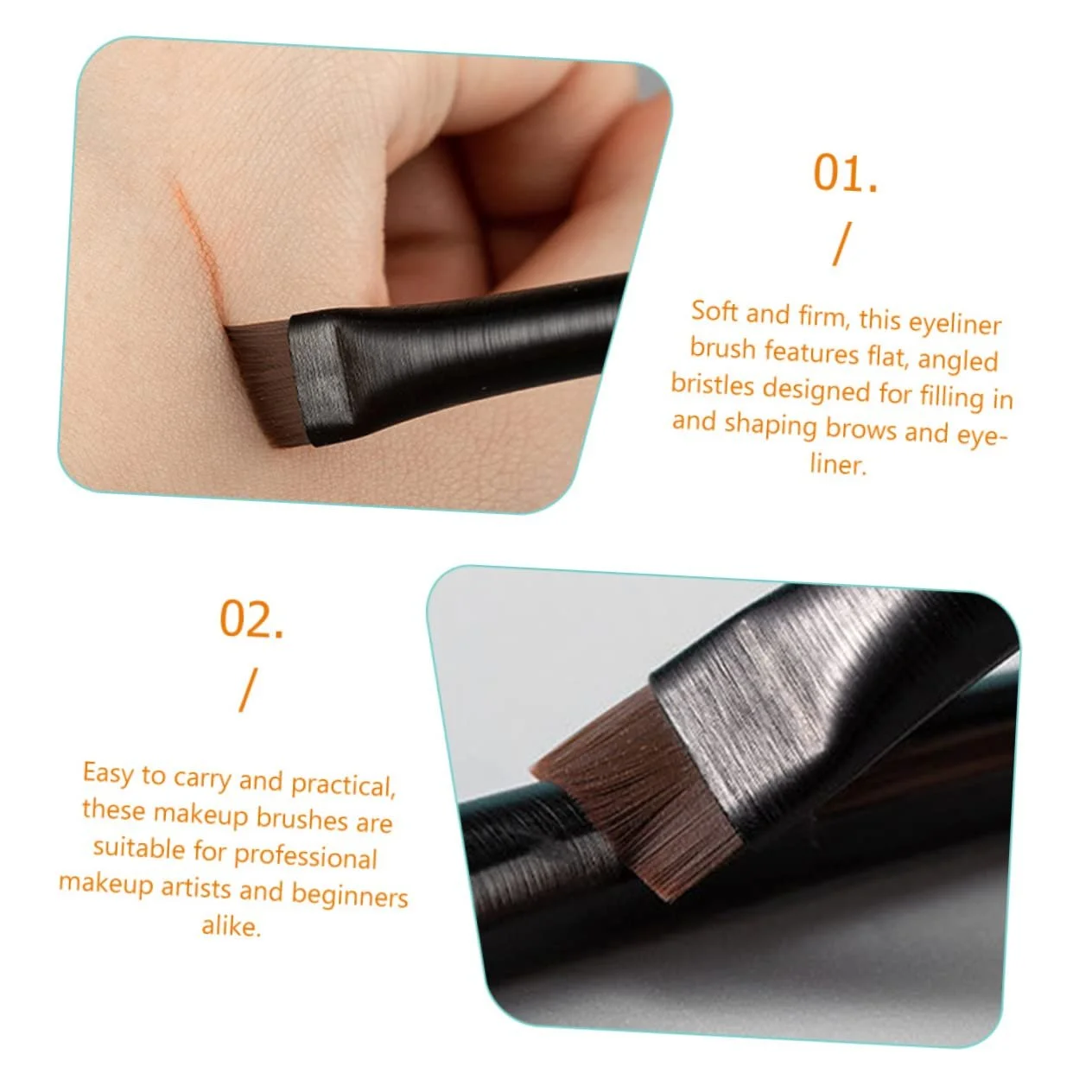 01.
/

Soft and firm, this eyeliner brush features flat, angled bristles designed for filling in and shaping brows and eyeliner.

02.
/

Easy to carry and practical, these makeup brushes are suitable for professional makeup artists and beginners alike.