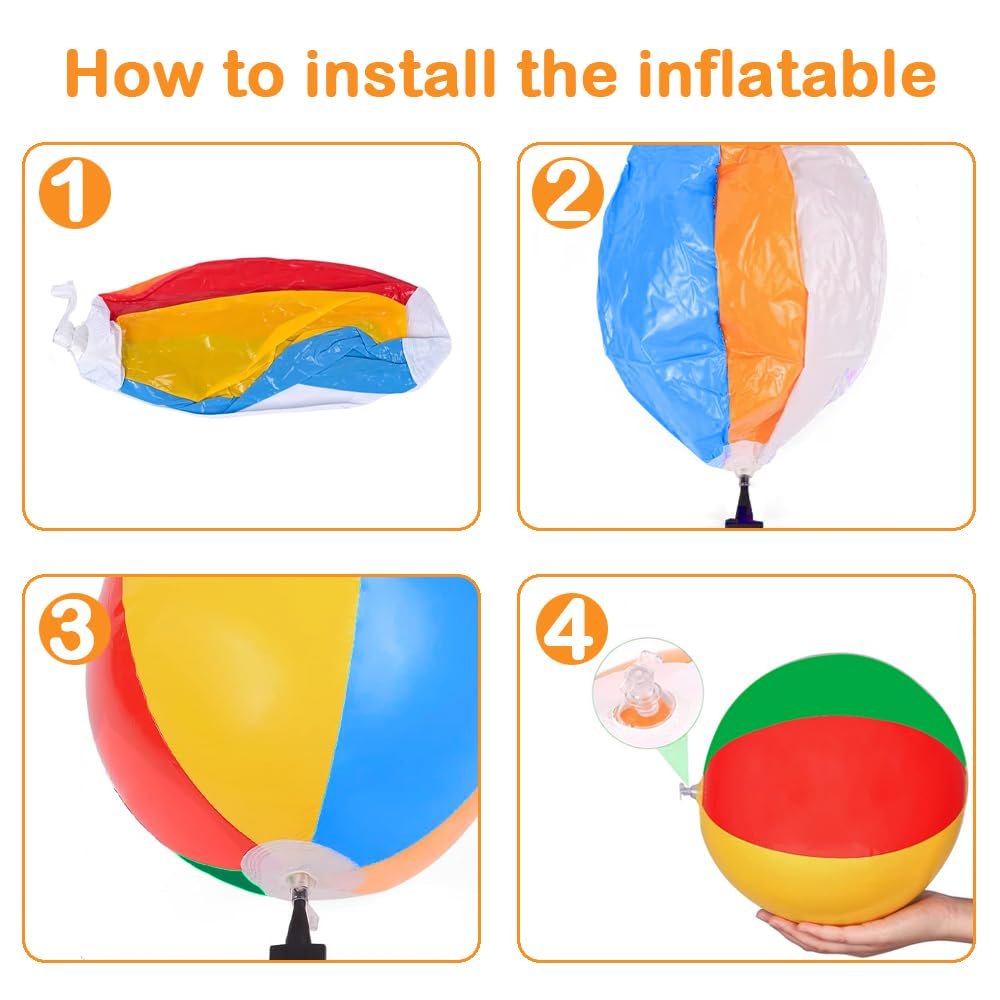 How to install the inflatable

1

2

3

4